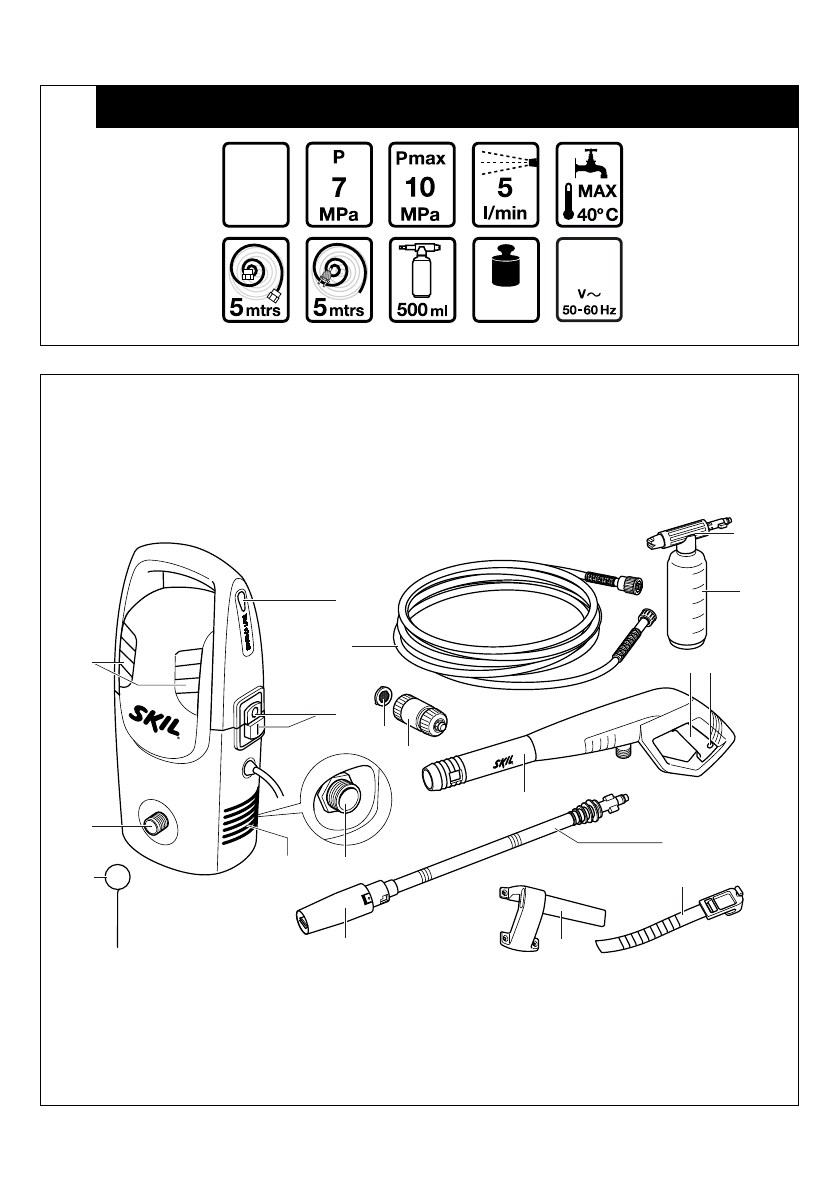 P
7
MPa

Pmax
10
MPa

5
l/min

MAX
40° C

5 mtrs

5 mtrs

500 ml

V~
50-60 Hz

SKIL

SKIL