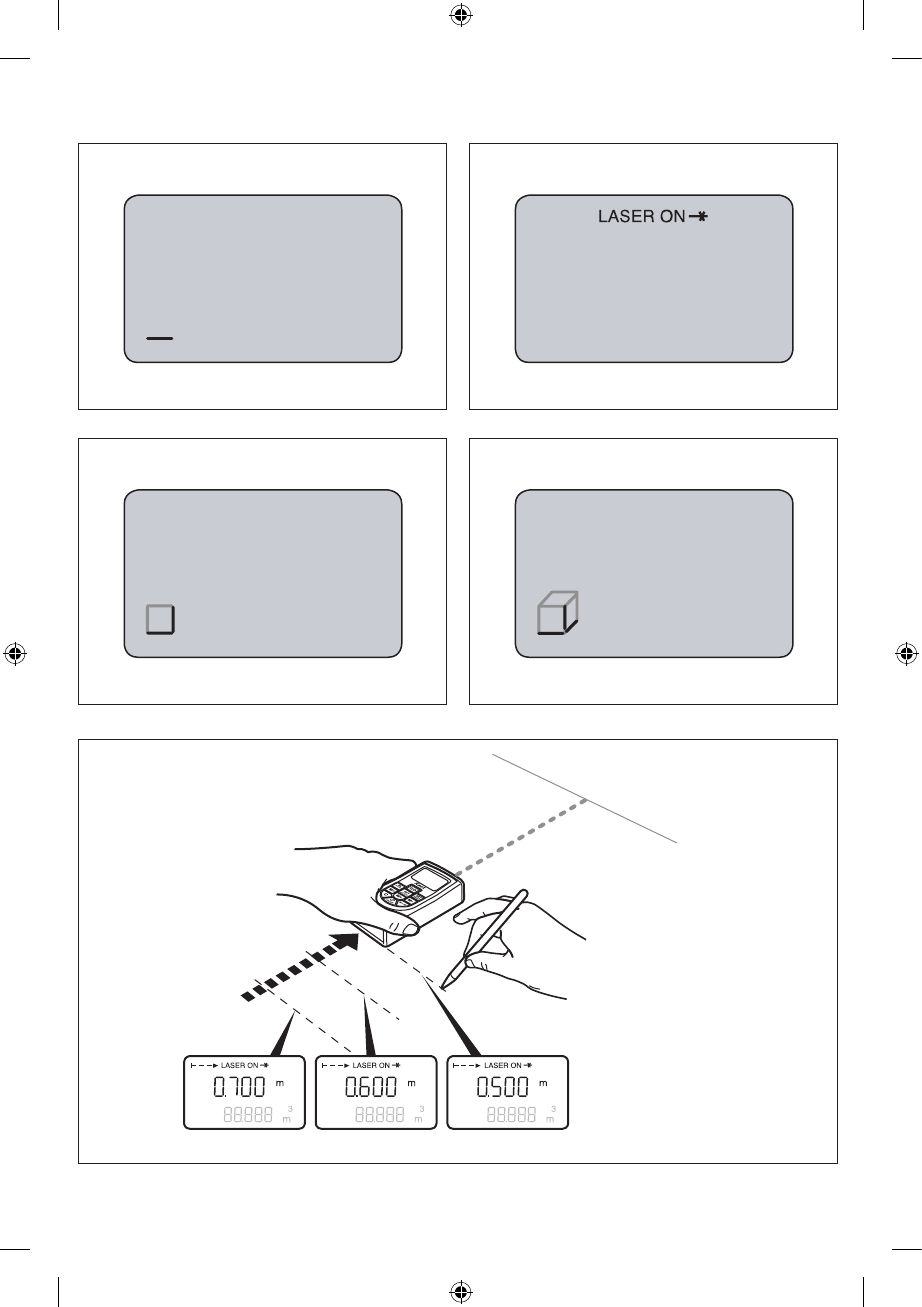 LASER ON

LASER ON
0.700 m
88888 $m^3$

LASER ON
0.600 m
88888 $m^3$

LASER ON
0.500 m
88888 $m^3$