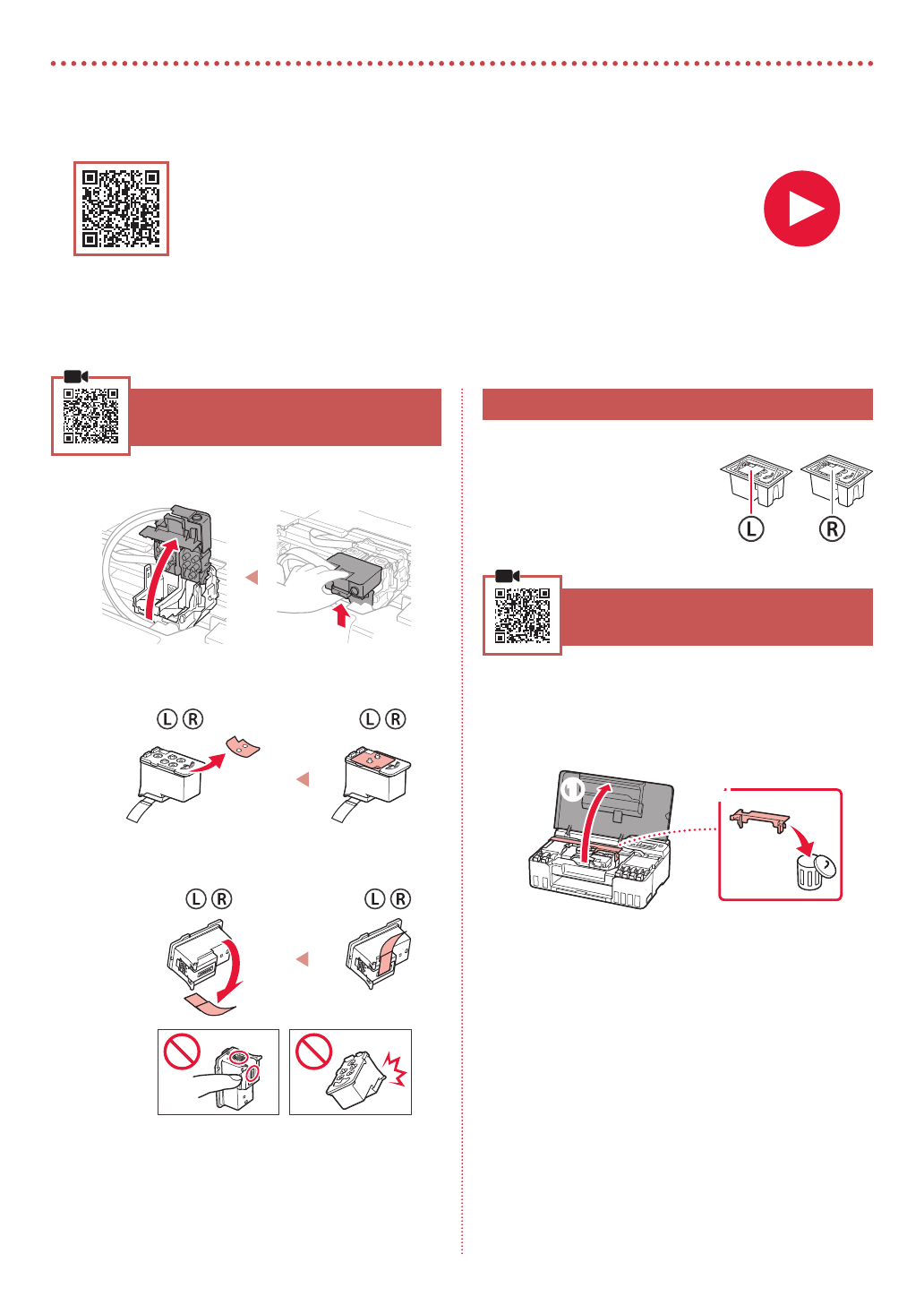 Ⓛ Ⓡ

Ⓛ Ⓡ

Ⓛ Ⓡ

Ⓛ Ⓡ

Ⓛ

Ⓡ