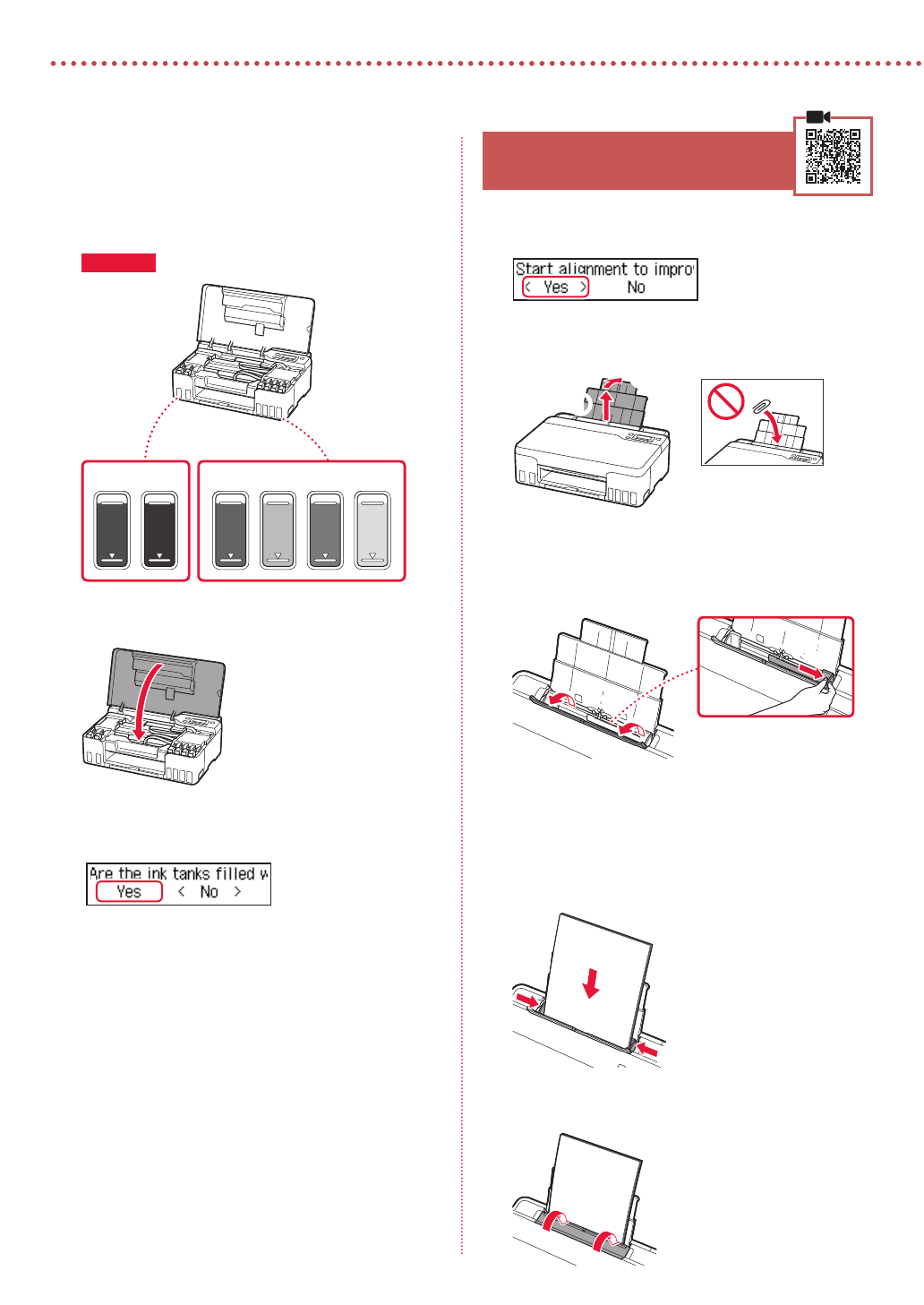 Start alignment to impro
Yes No

Are the ink tanks filled w
Yes No