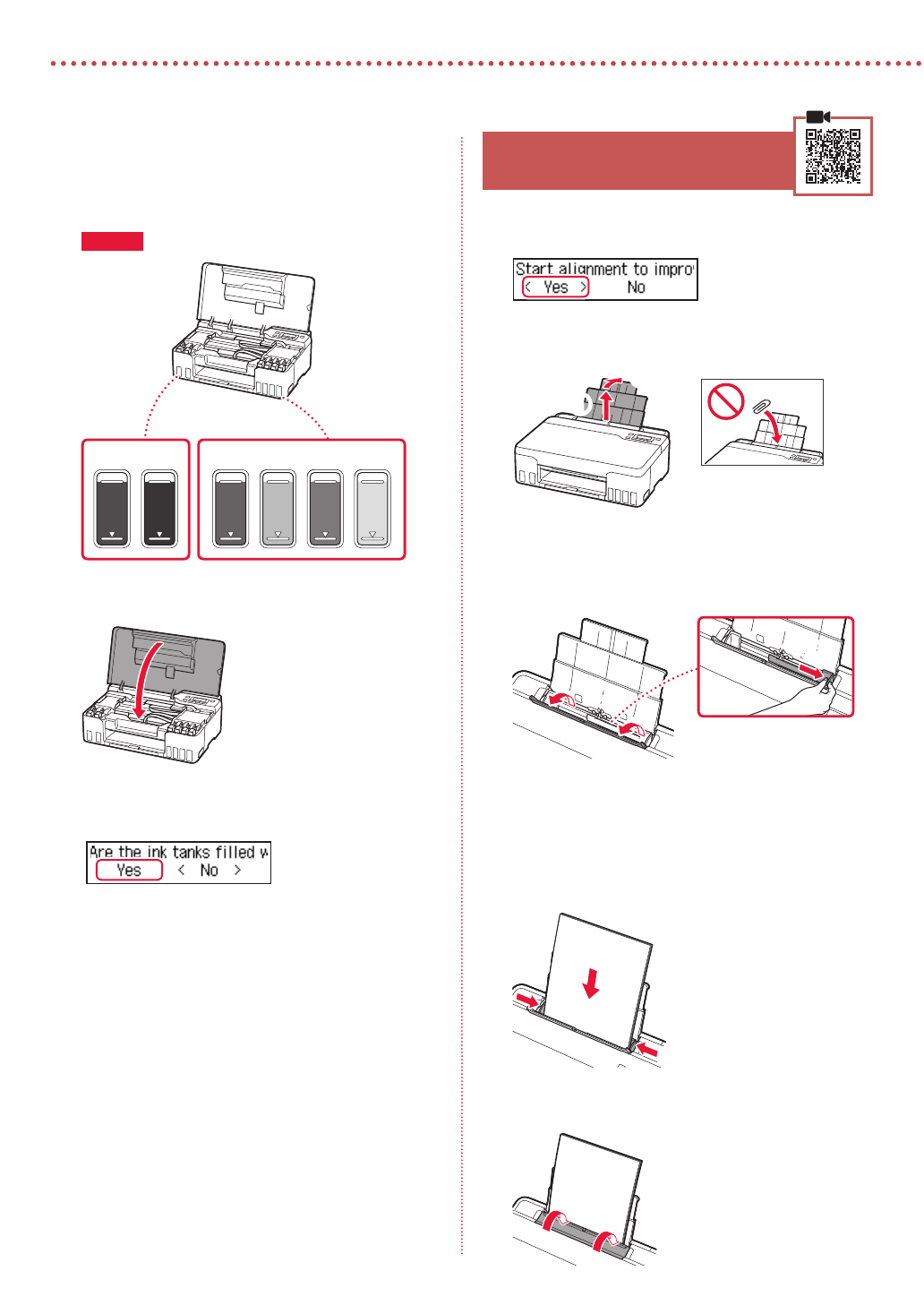 Start alignment to impro
Yes
No

Are the ink tanks filled w
Yes
No