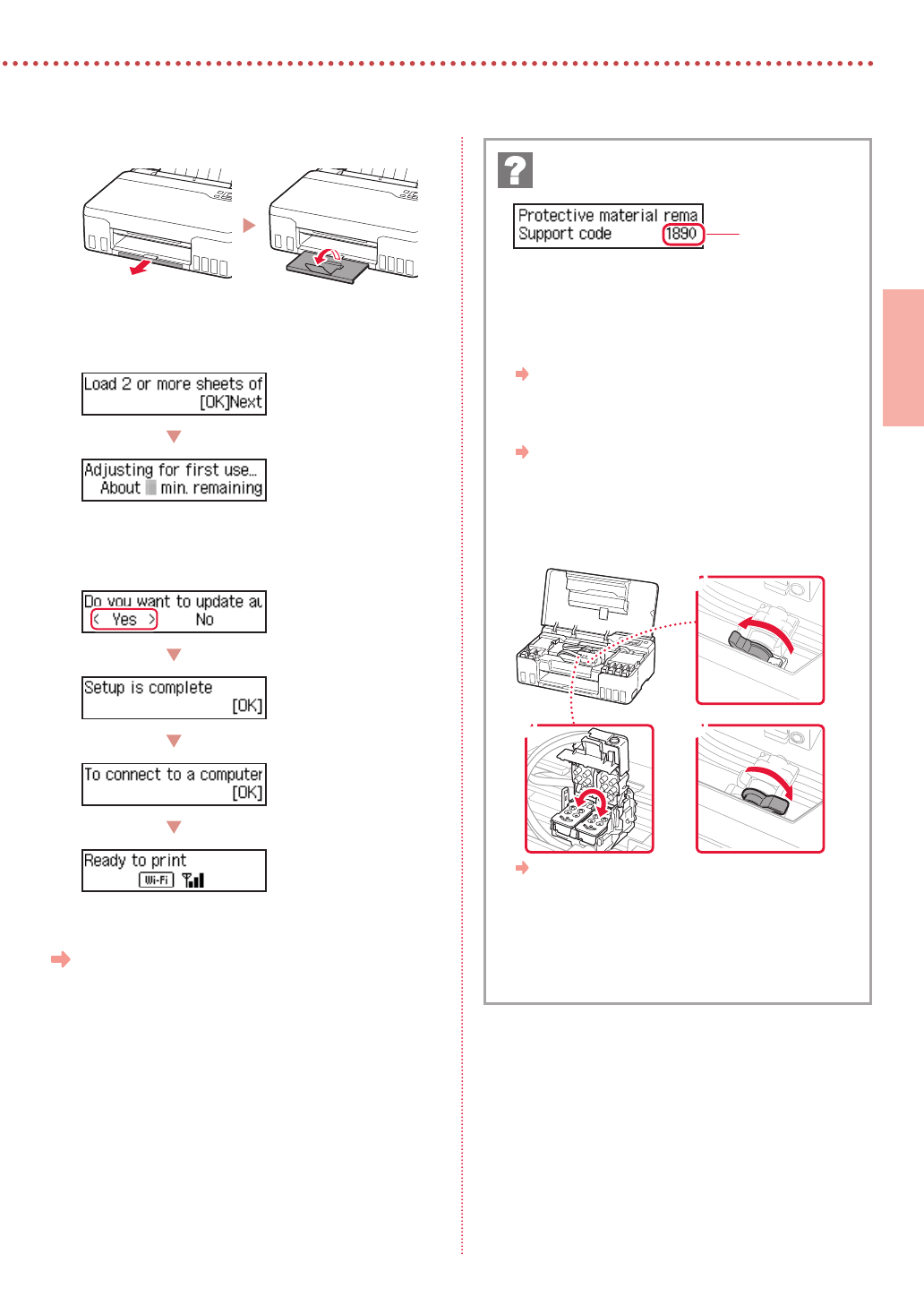 Load 2 or more sheets of
[OK]Next

Adjusting for first use...
About min. remaining

Do you want to update au
Yes No

Setup is complete
[OK]

To connect to a computer
[OK]

Ready to print
Wi-Fi

?

Protective material rema
Support code 1890