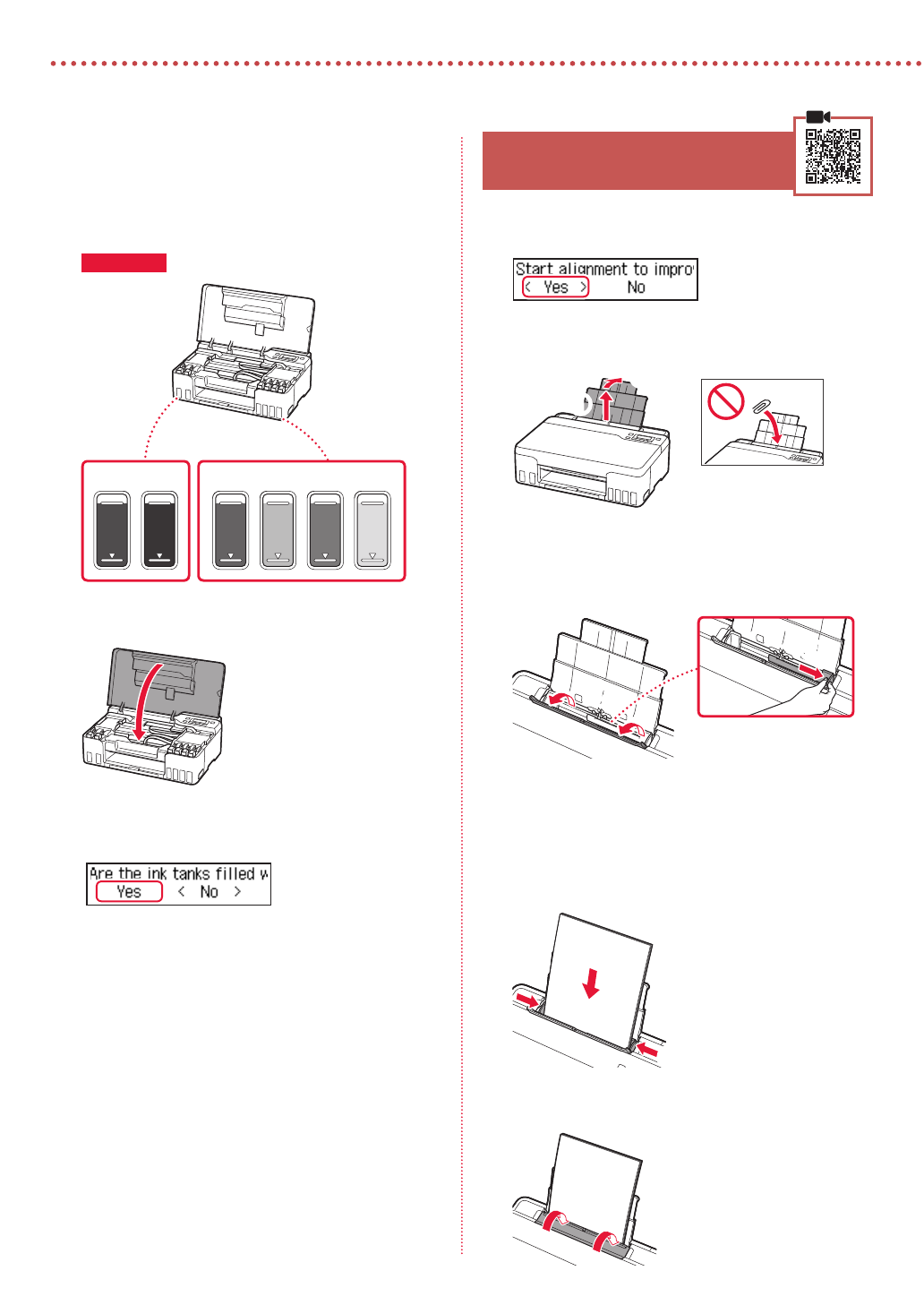 Start alignment to impro
< Yes > No

Are the ink tanks filled w
Yes < No >