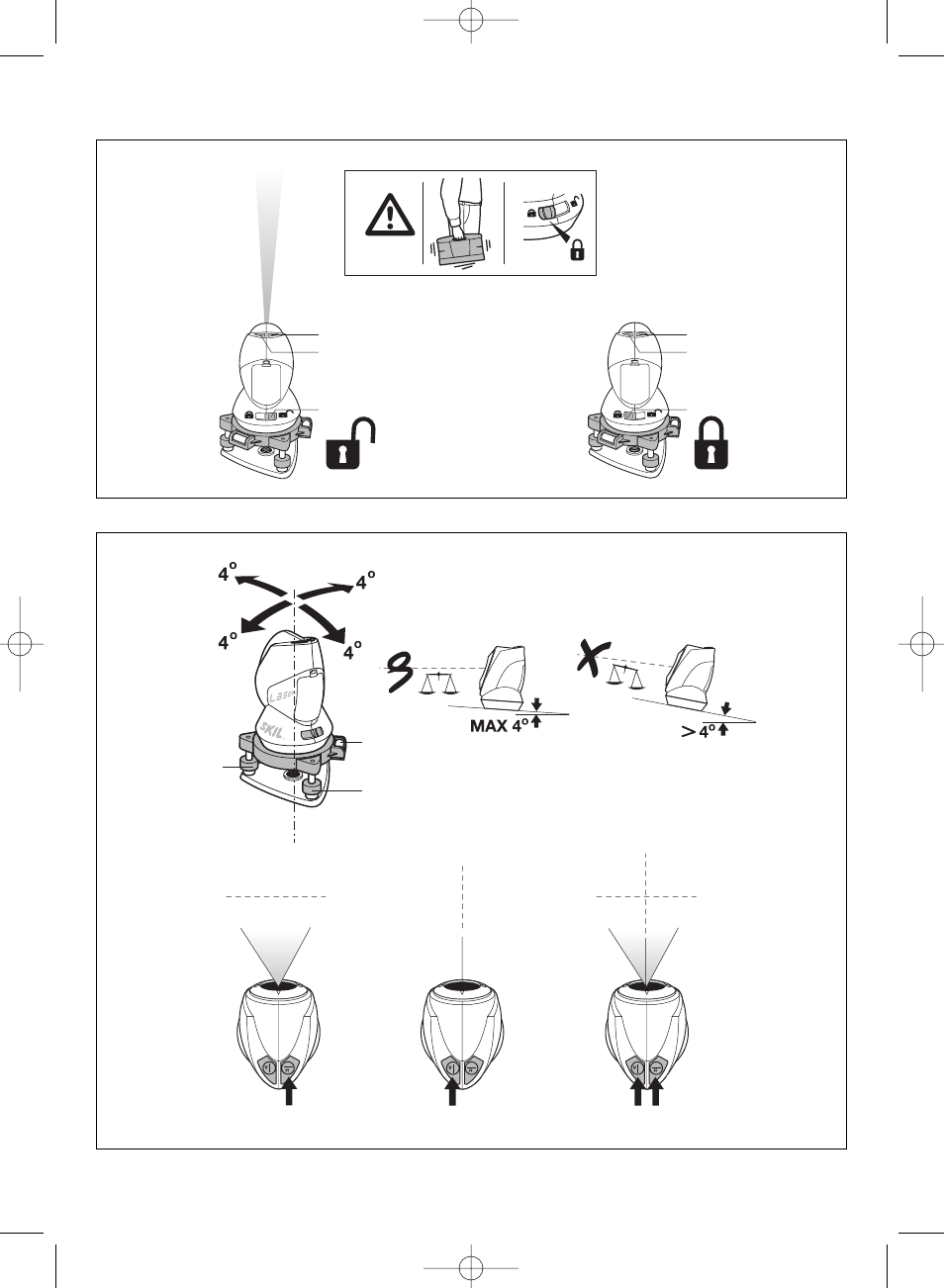 4°
4°
4°
4°
Laser
SKIL
MAX 4°
> 4°