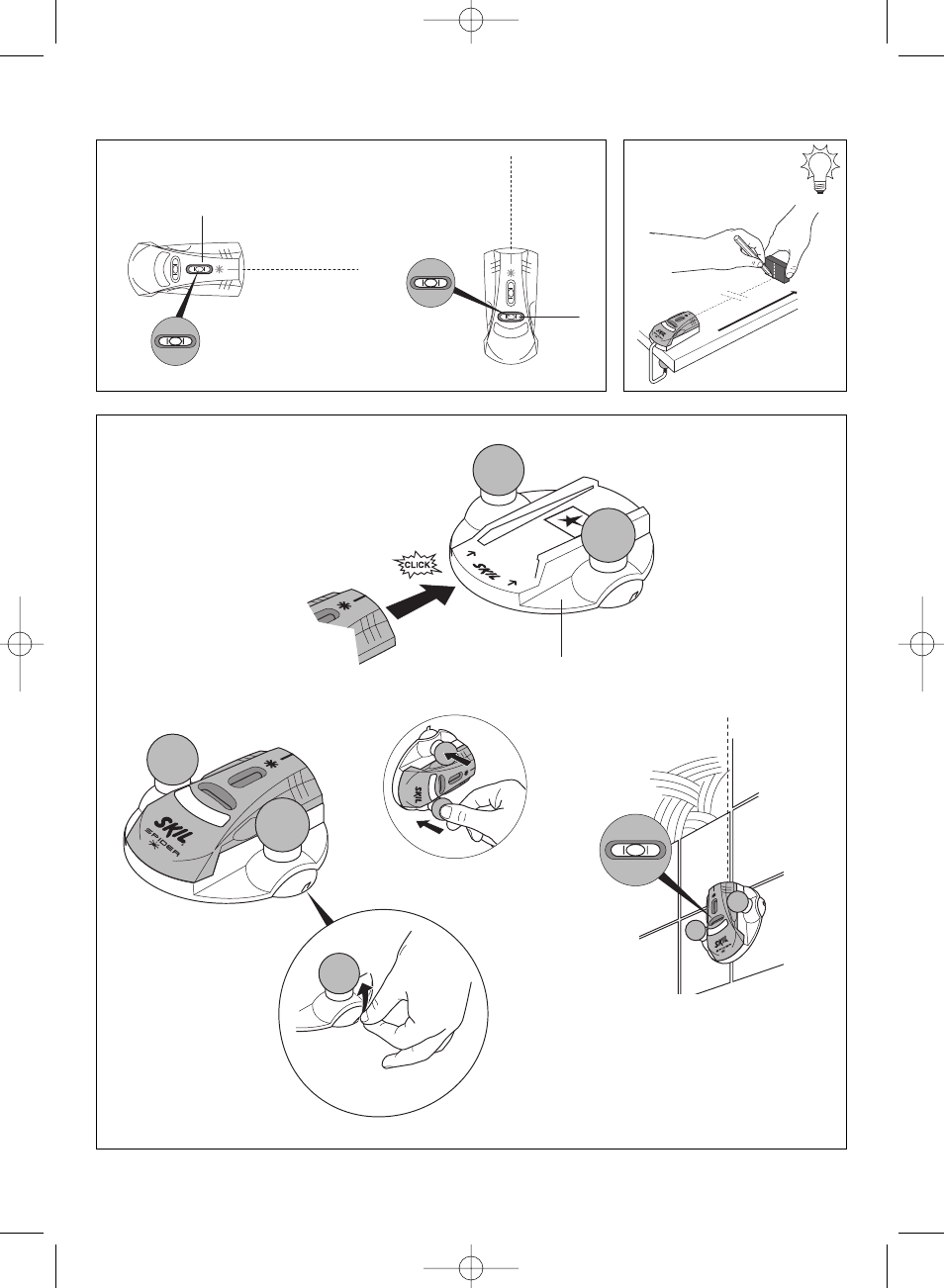 CLICK

SKIL

SKIL
SPIDER

SKIL

SKIL