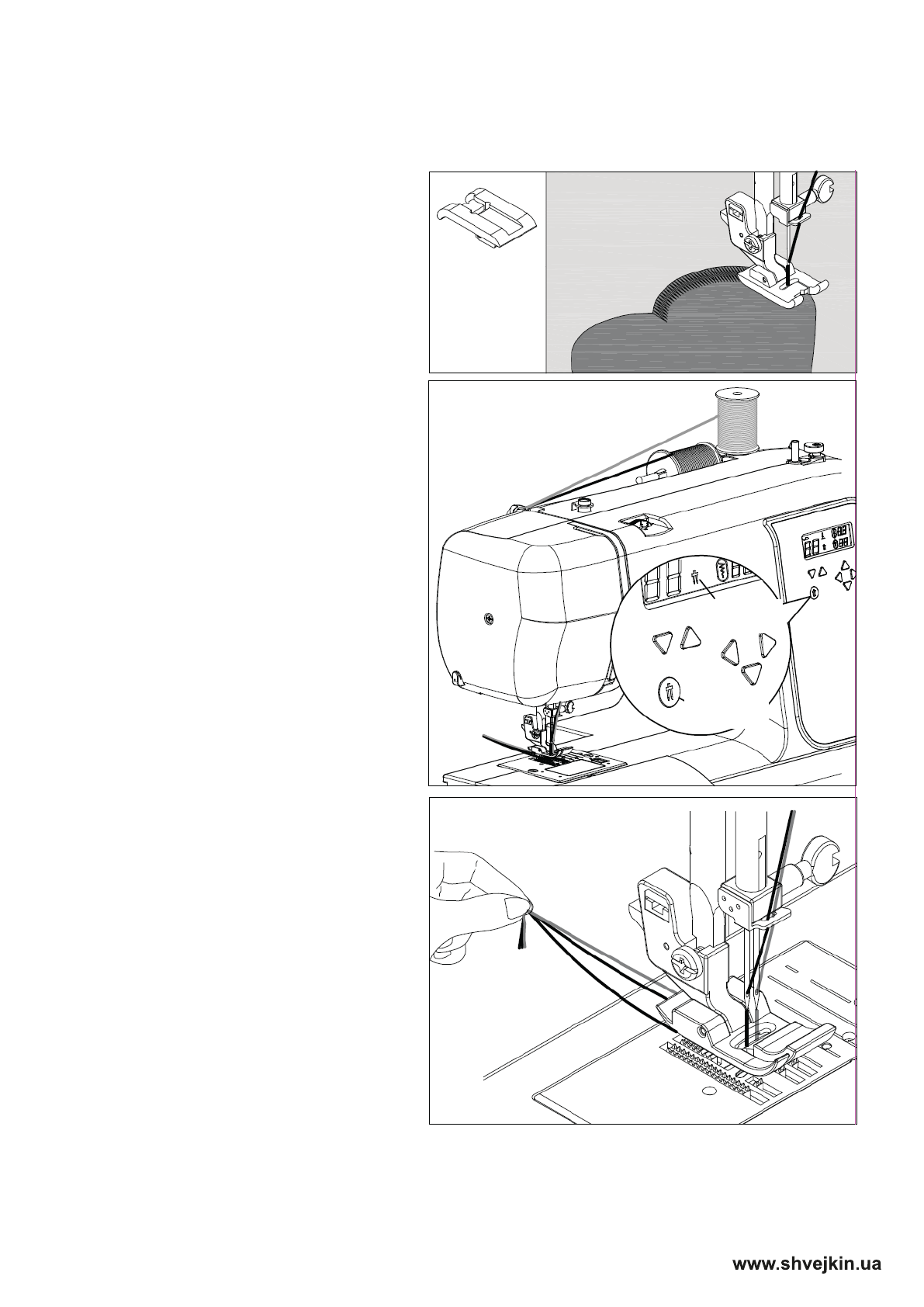 www.shvejkin.ua