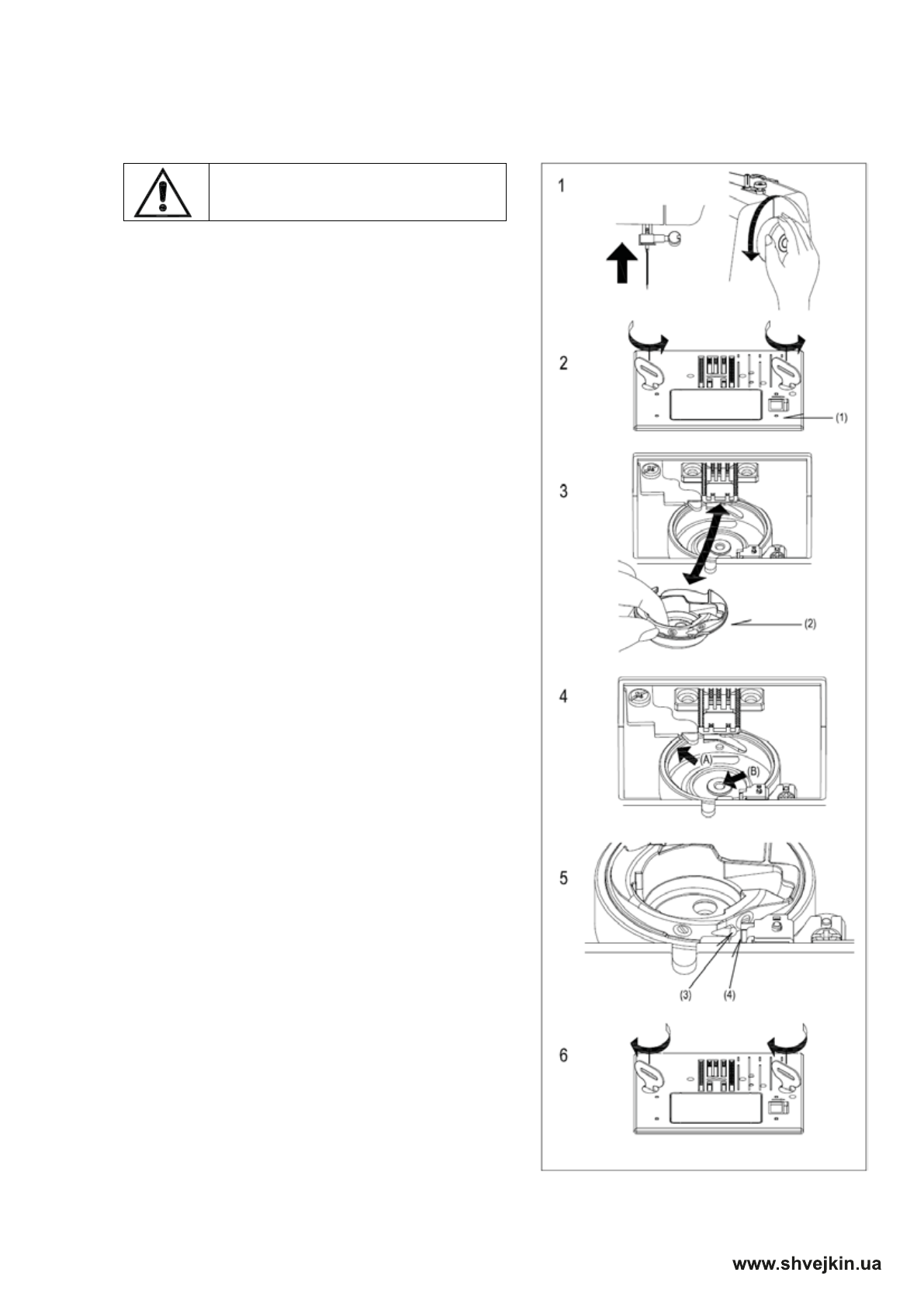 1

2

(1)

3

(2)

4

(A)

(B)

5

(3)

(4)

6

www.shvejkin.ua