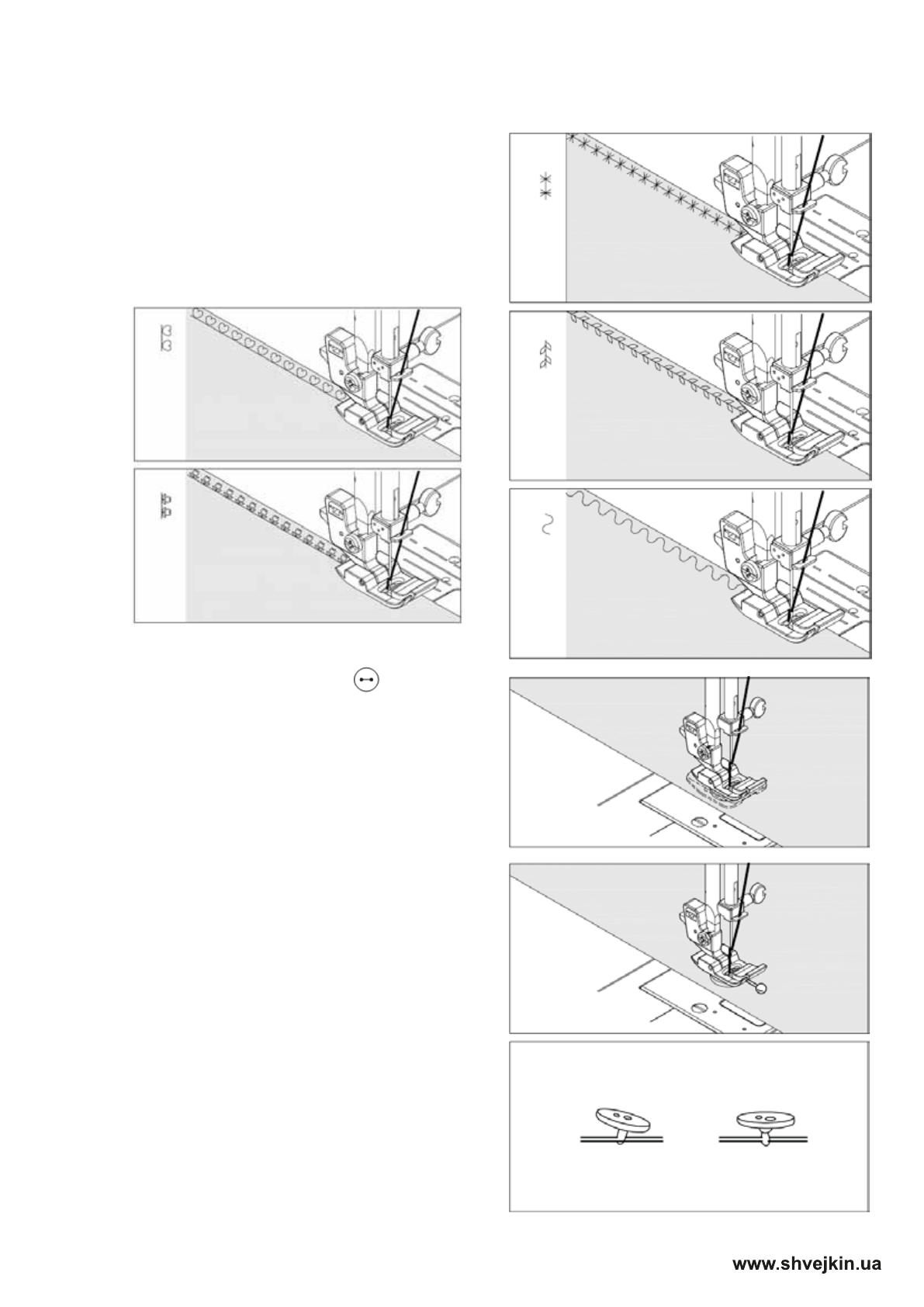 www.shvejkin.ua