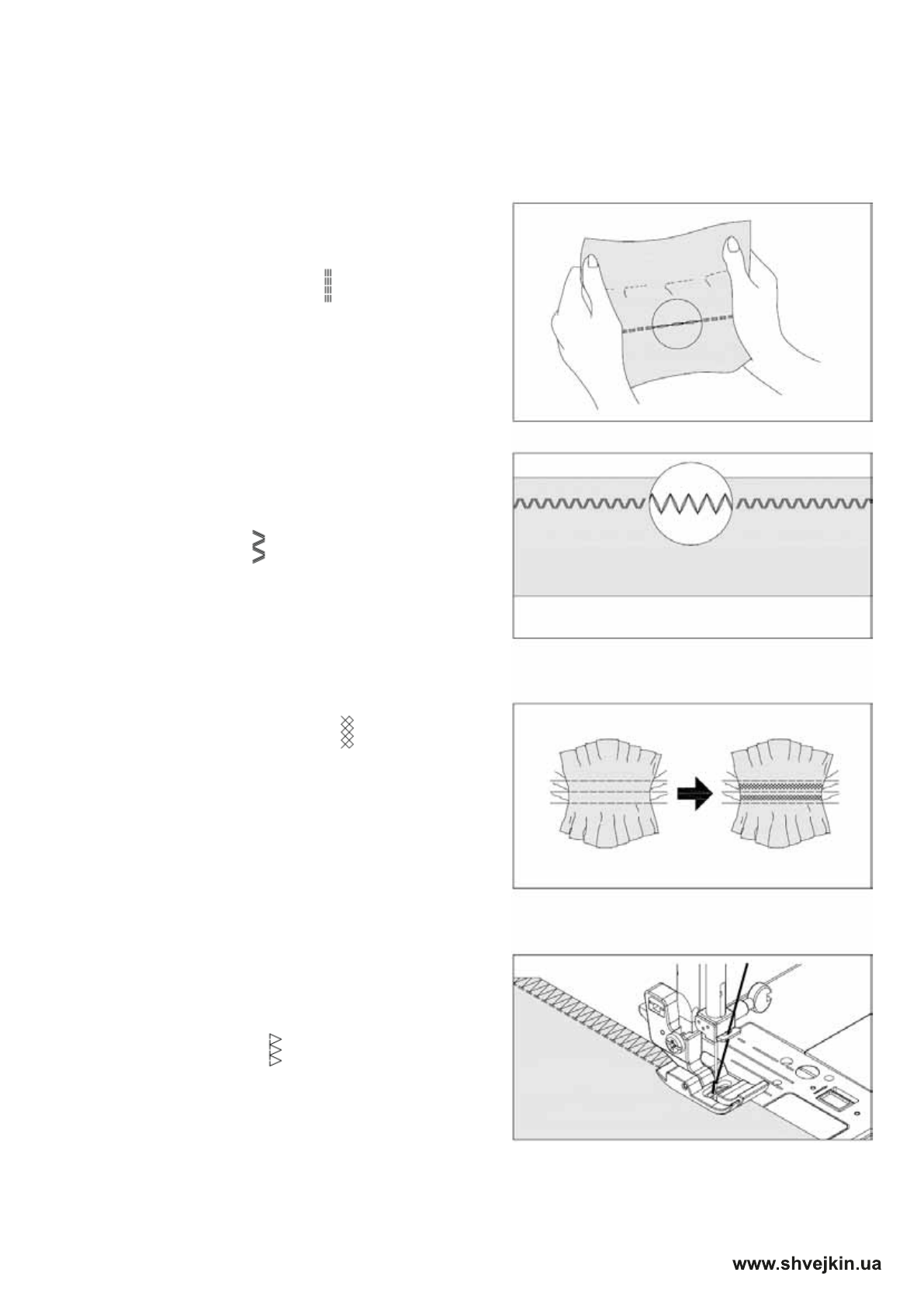 www.shvejkin.ua