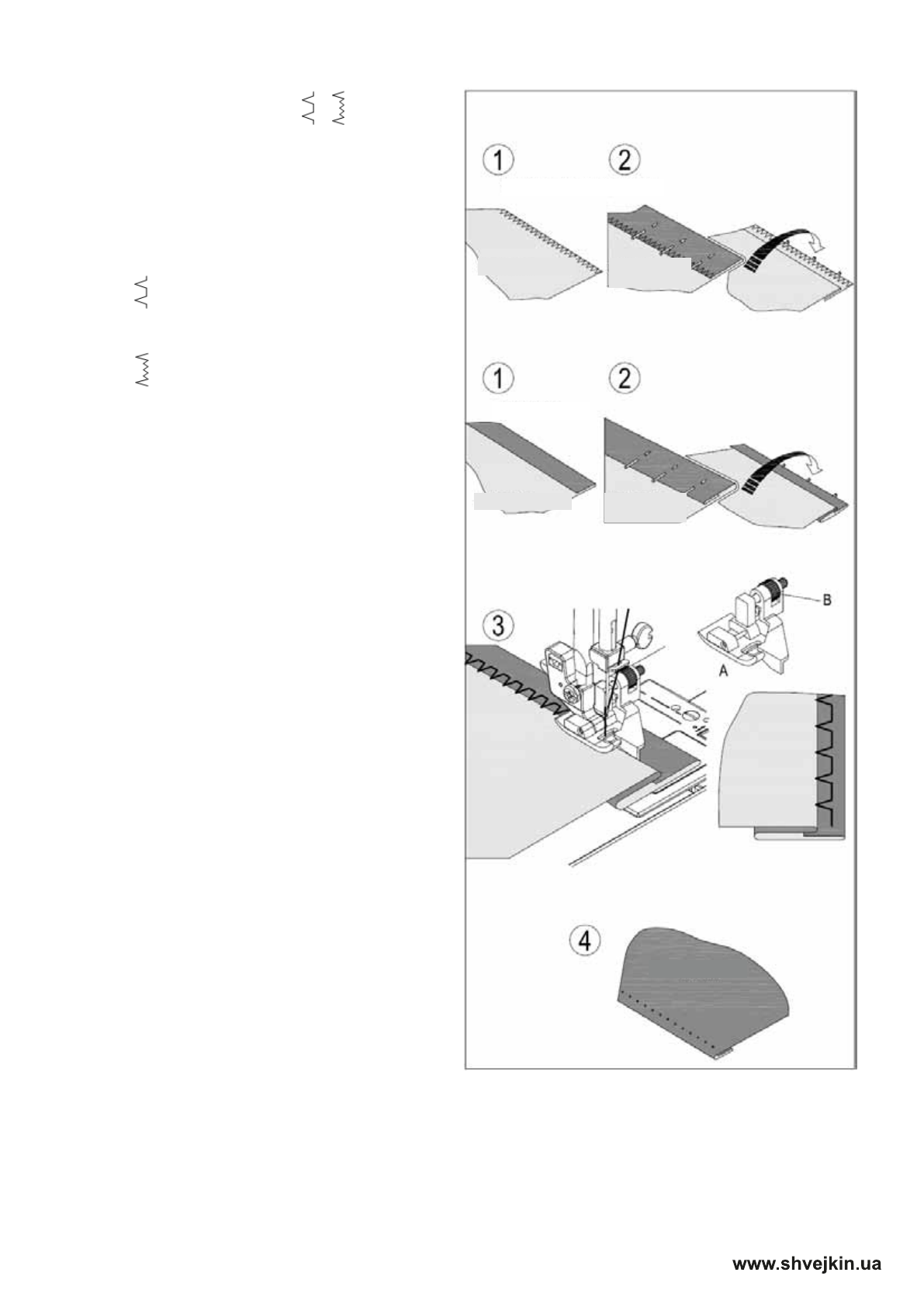 1 2

1 2

3

B

A

4

www.shvejkin.ua