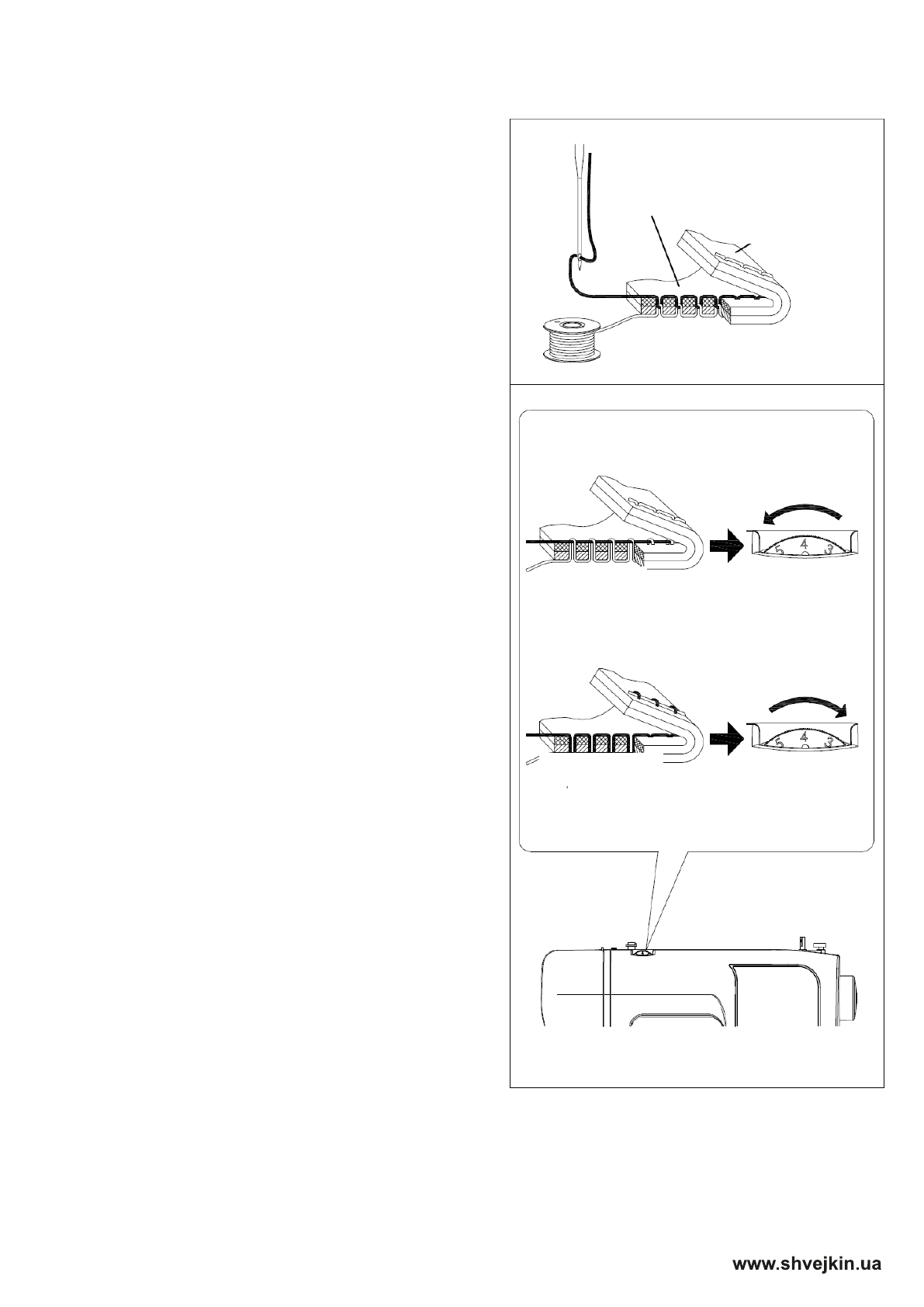 5 4 3

5 4 3

www.shvejkin.ua