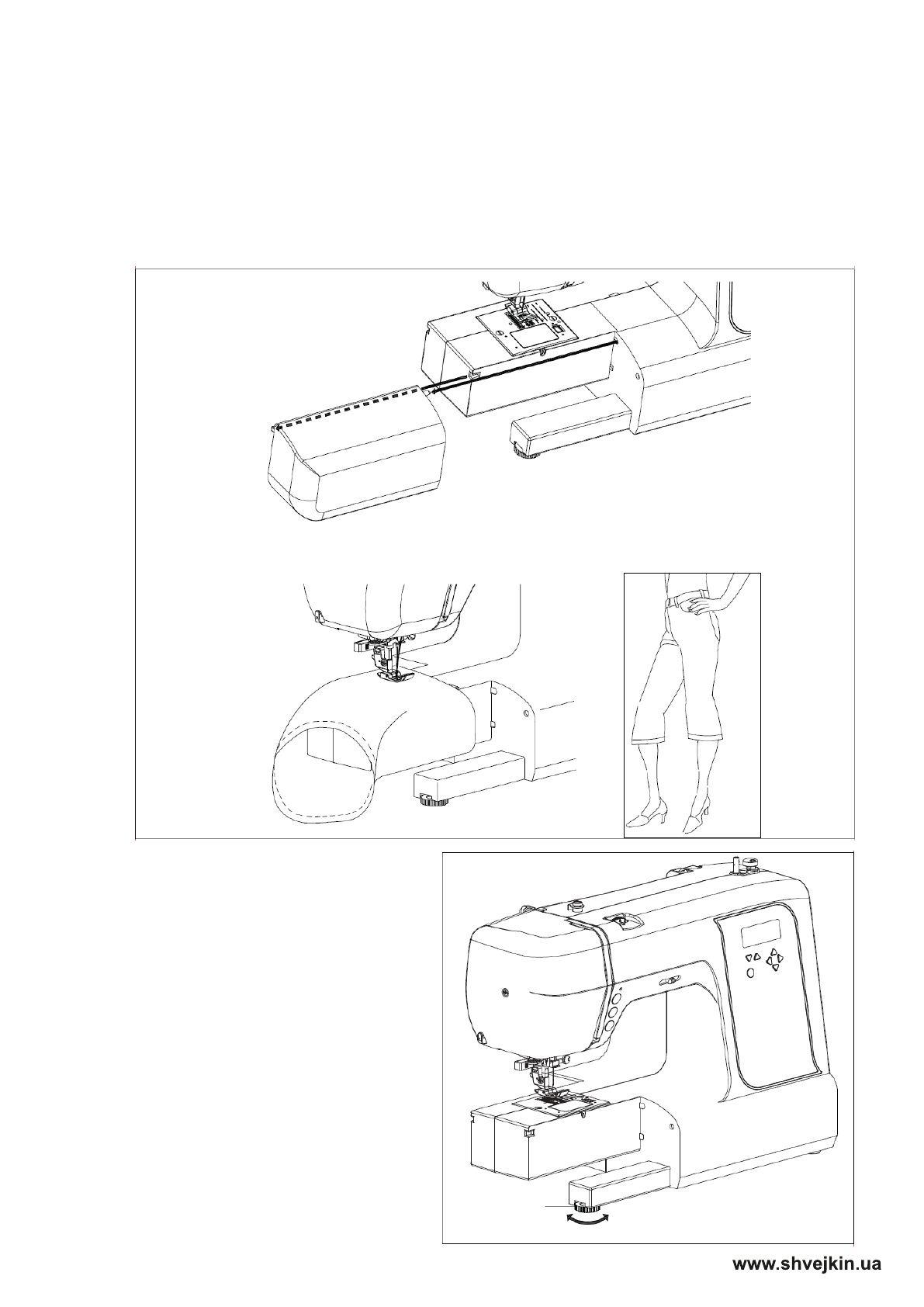 www.shvejkin.ua