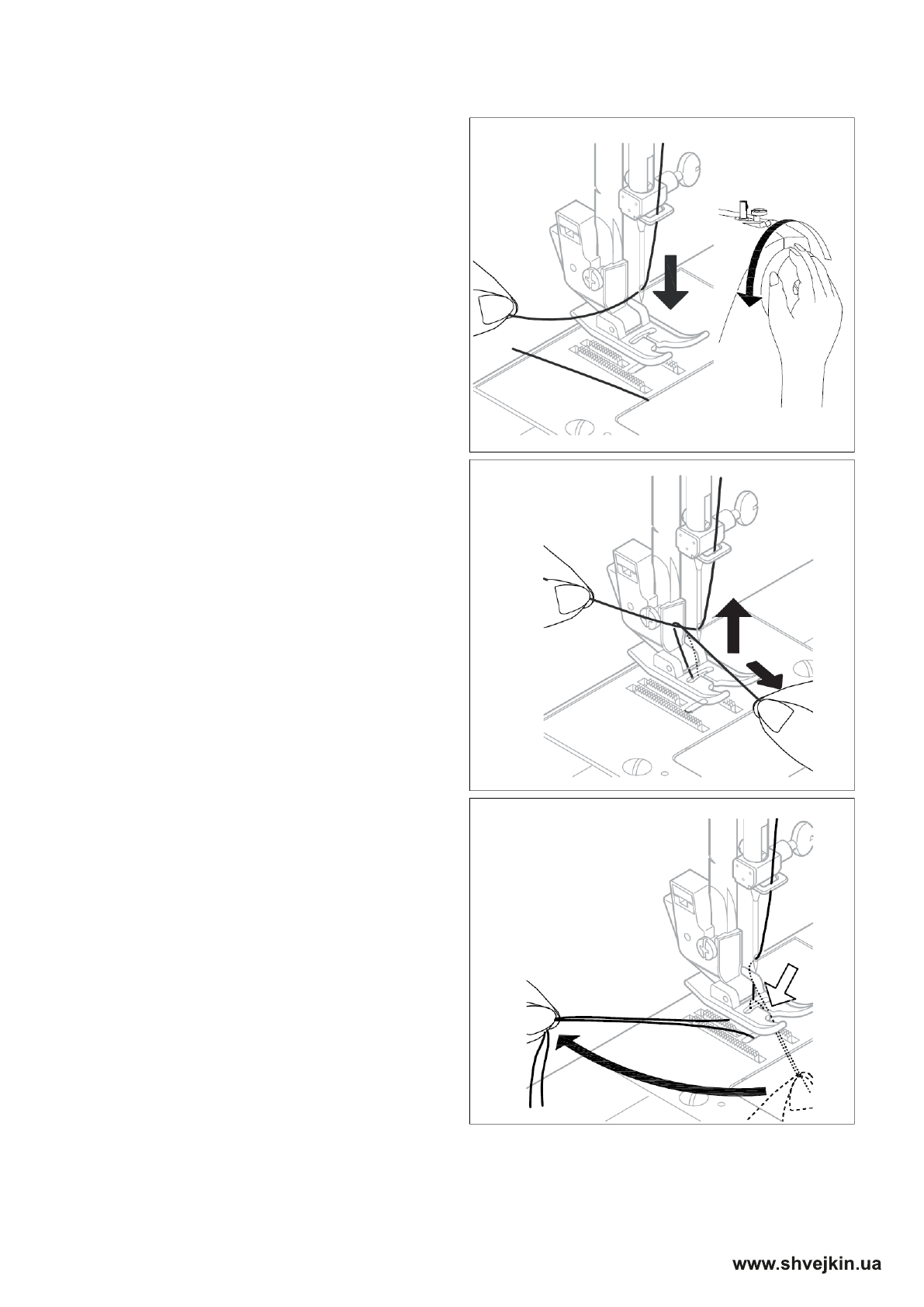 www.shvejkin.ua