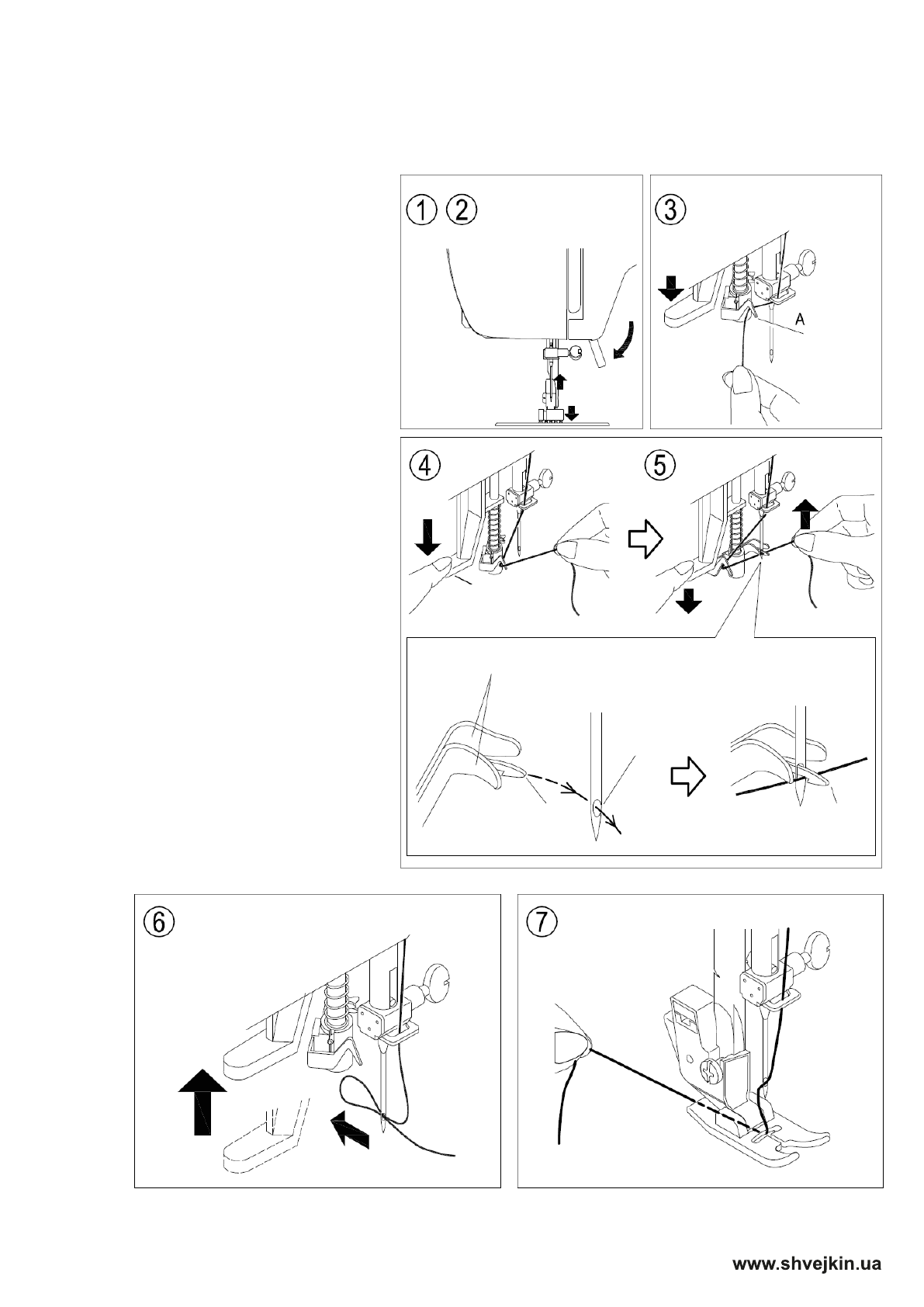 ① ②

③

A

④

⑤

⑥

⑦

www.shvejkin.ua