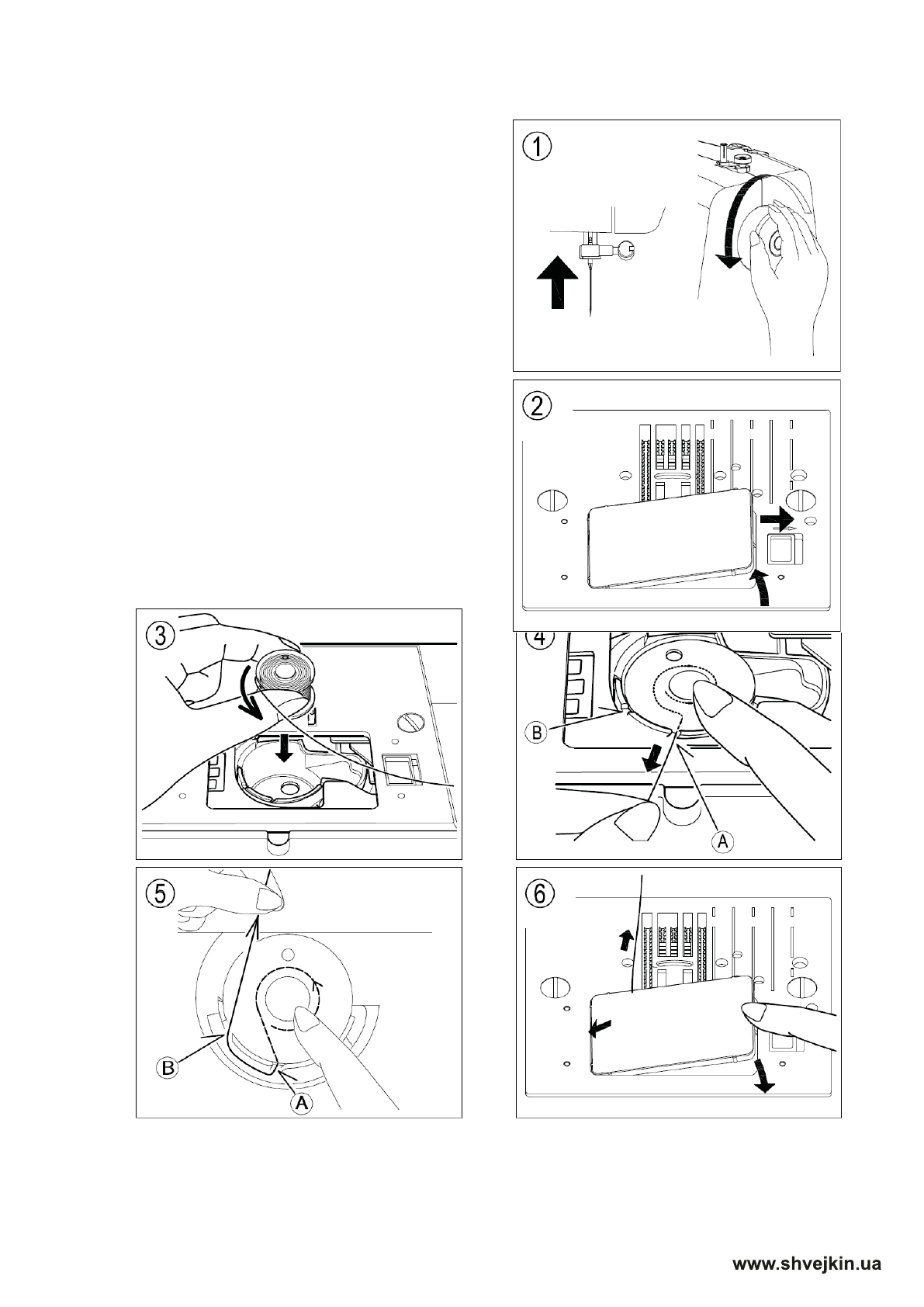 1

2

3

4

B

A

5

B

A

6

www.shvejkin.ua