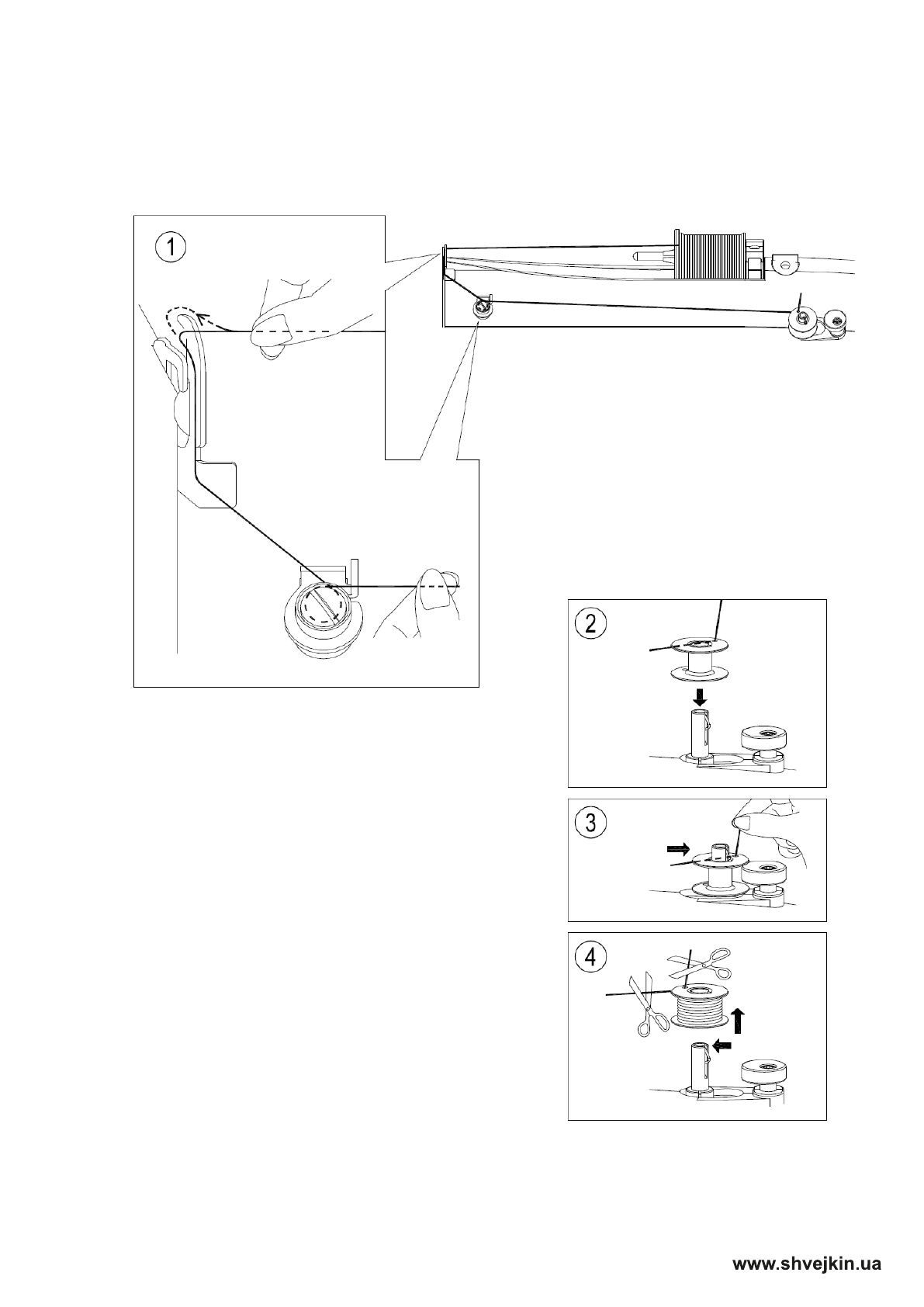 1

2

3

4

www.shvejkin.ua