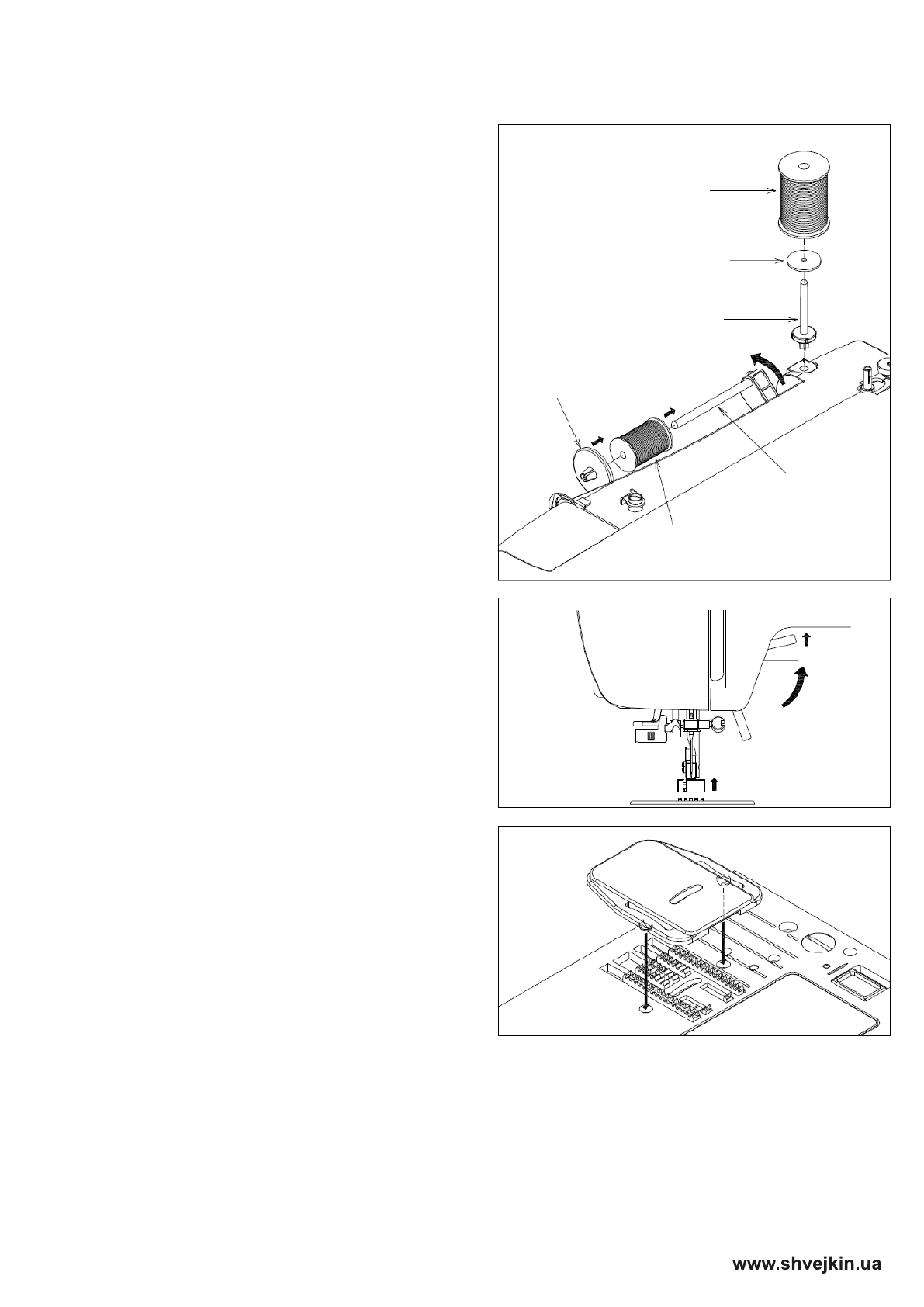 www.shvejkin.ua