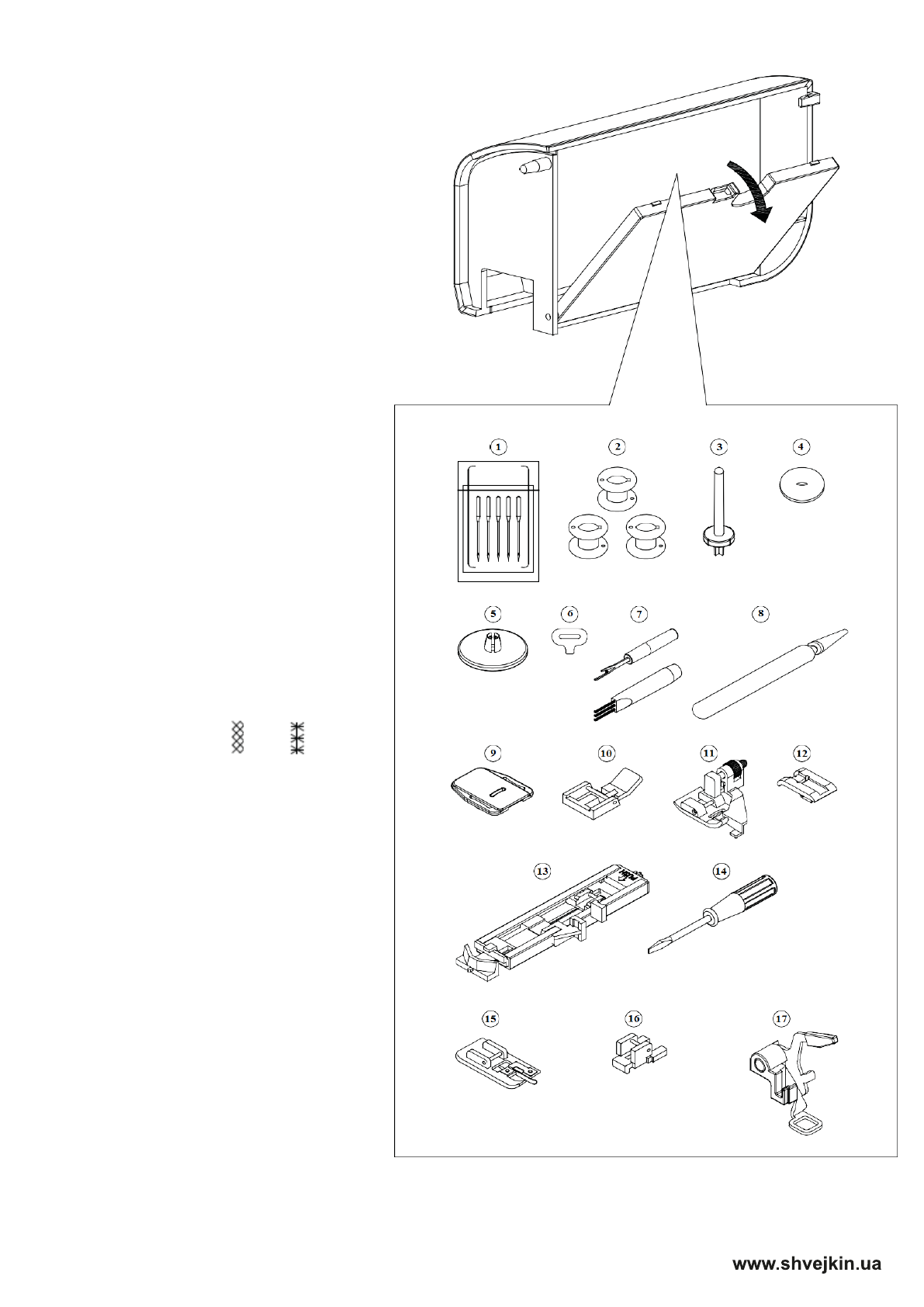 1
2
3
4
5
6
7
8
9
10
11
12
13
14
15
16
17

www.shvejkin.ua