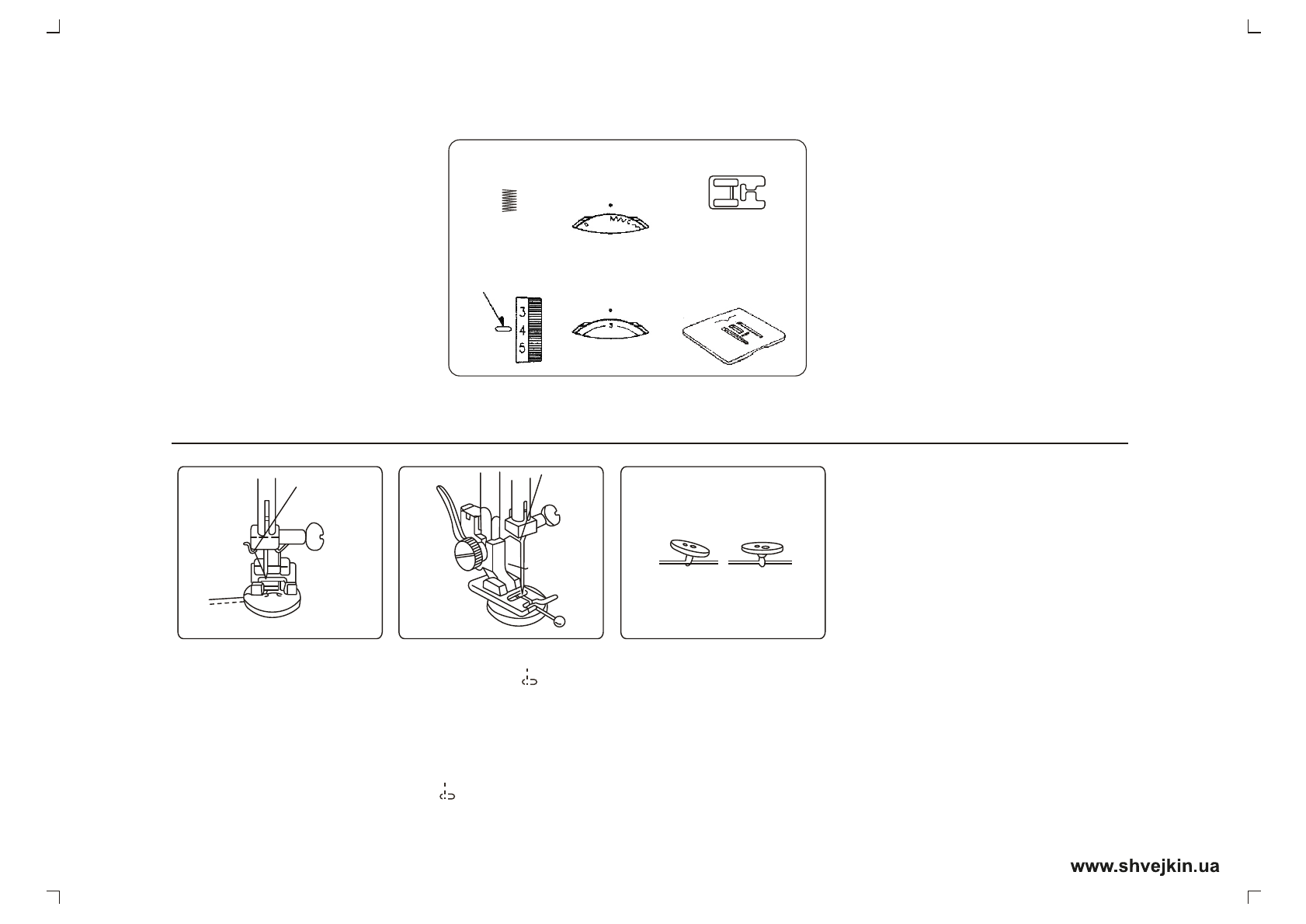 3
4
5

www.shvejkin.ua