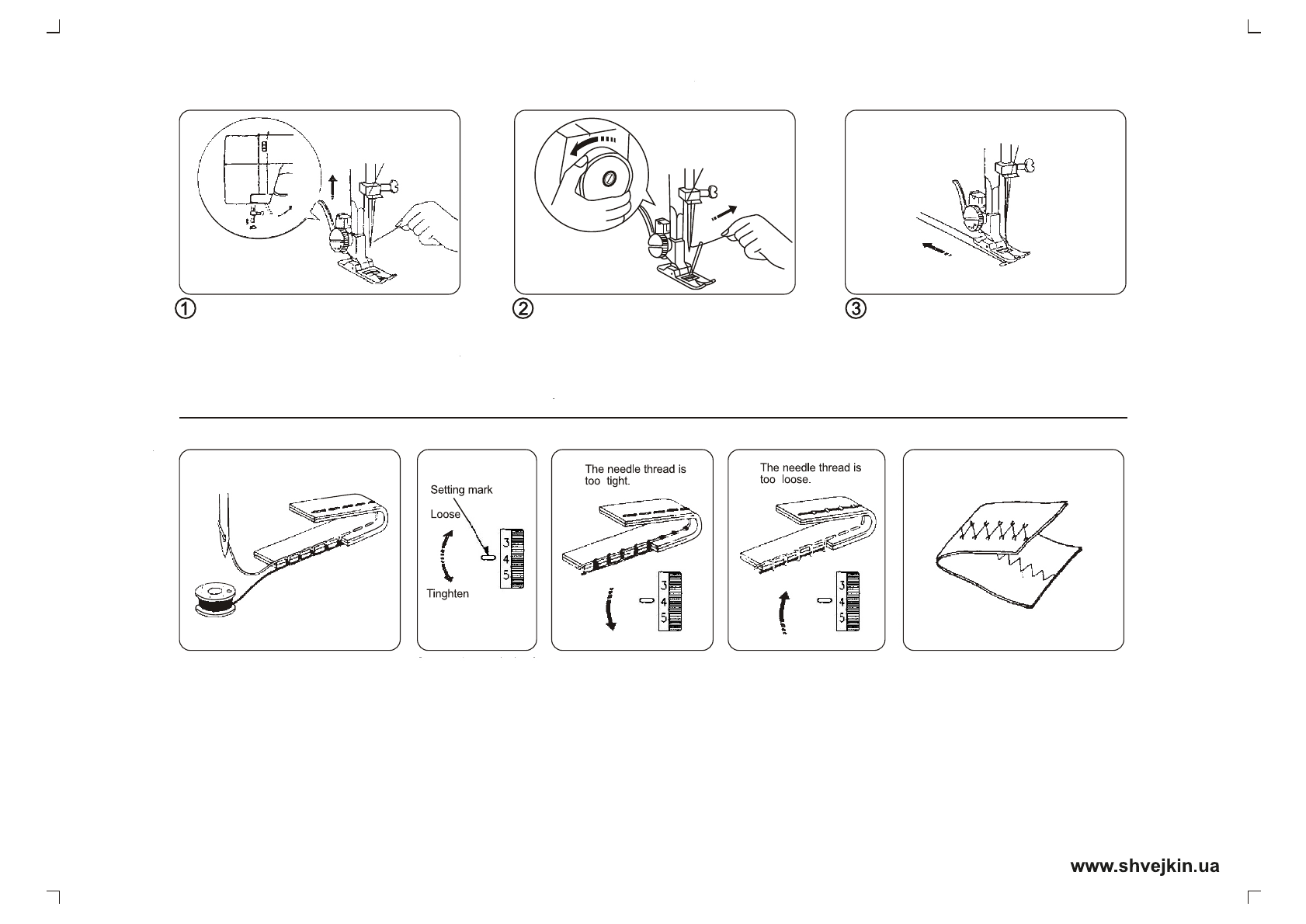 ①

②

③

Setting mark

Loose

3
4
5

Tinghten

The needle thread is too tight.

3
4
5

The needle thread is too loose.

3
4
5

www.shvejkin.ua