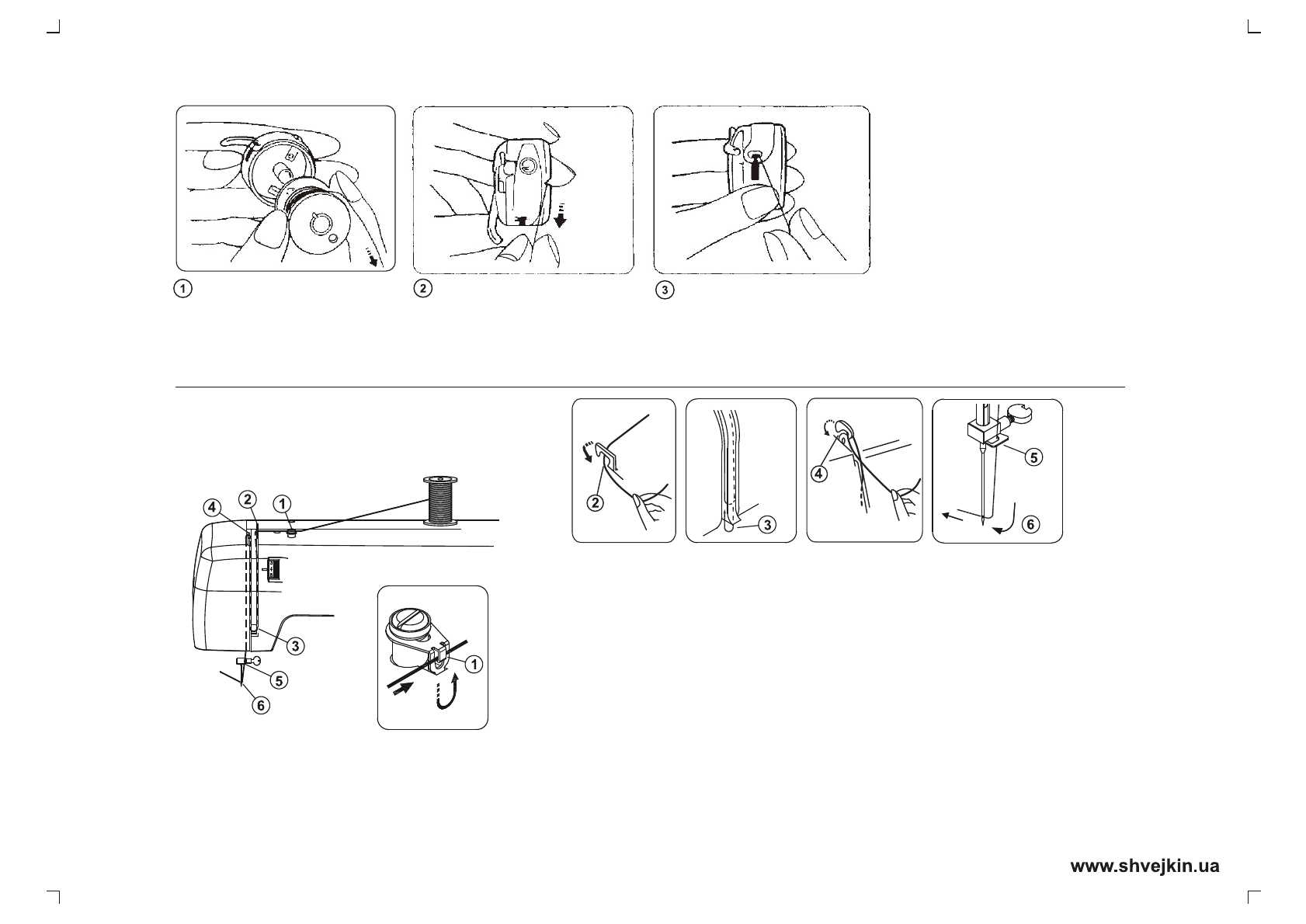 1

2

3

4
2
1
3
5
6

1

2

3

4

5
6

www.shvejkin.ua