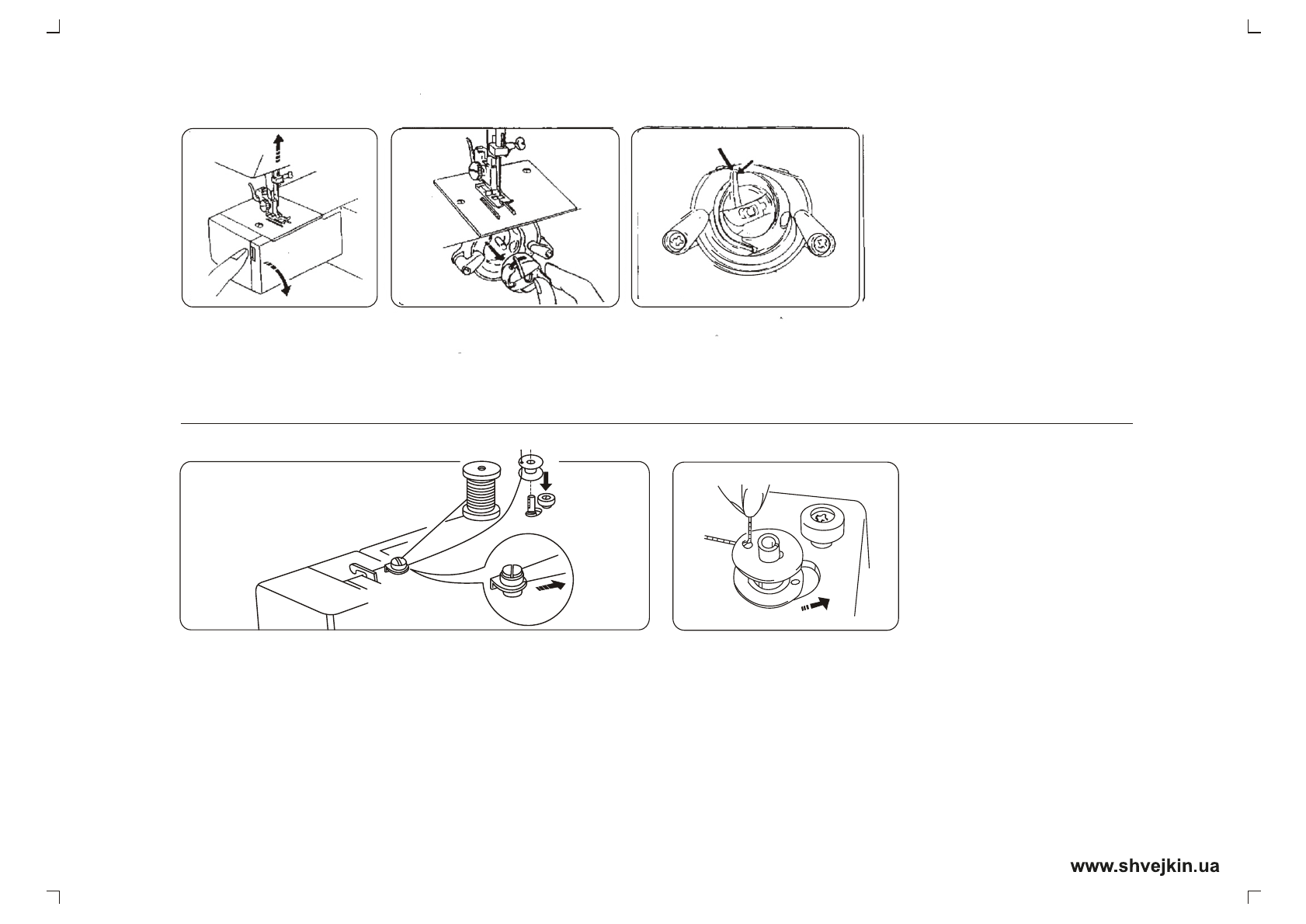 www.shvejkin.ua