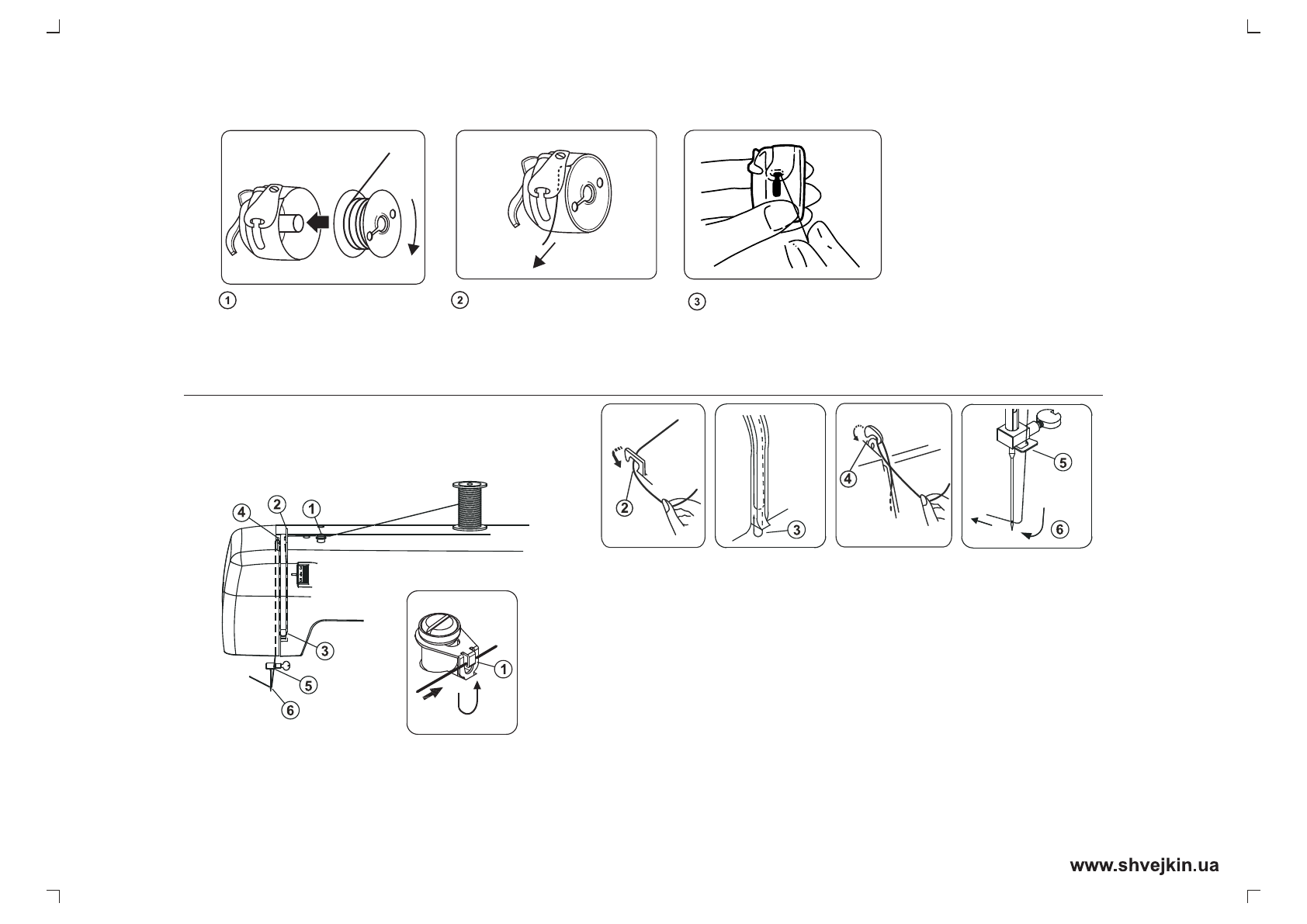 1

2

3

4
2
1
3
5
6

1

2

3

4

5
6

www.shvejkin.ua