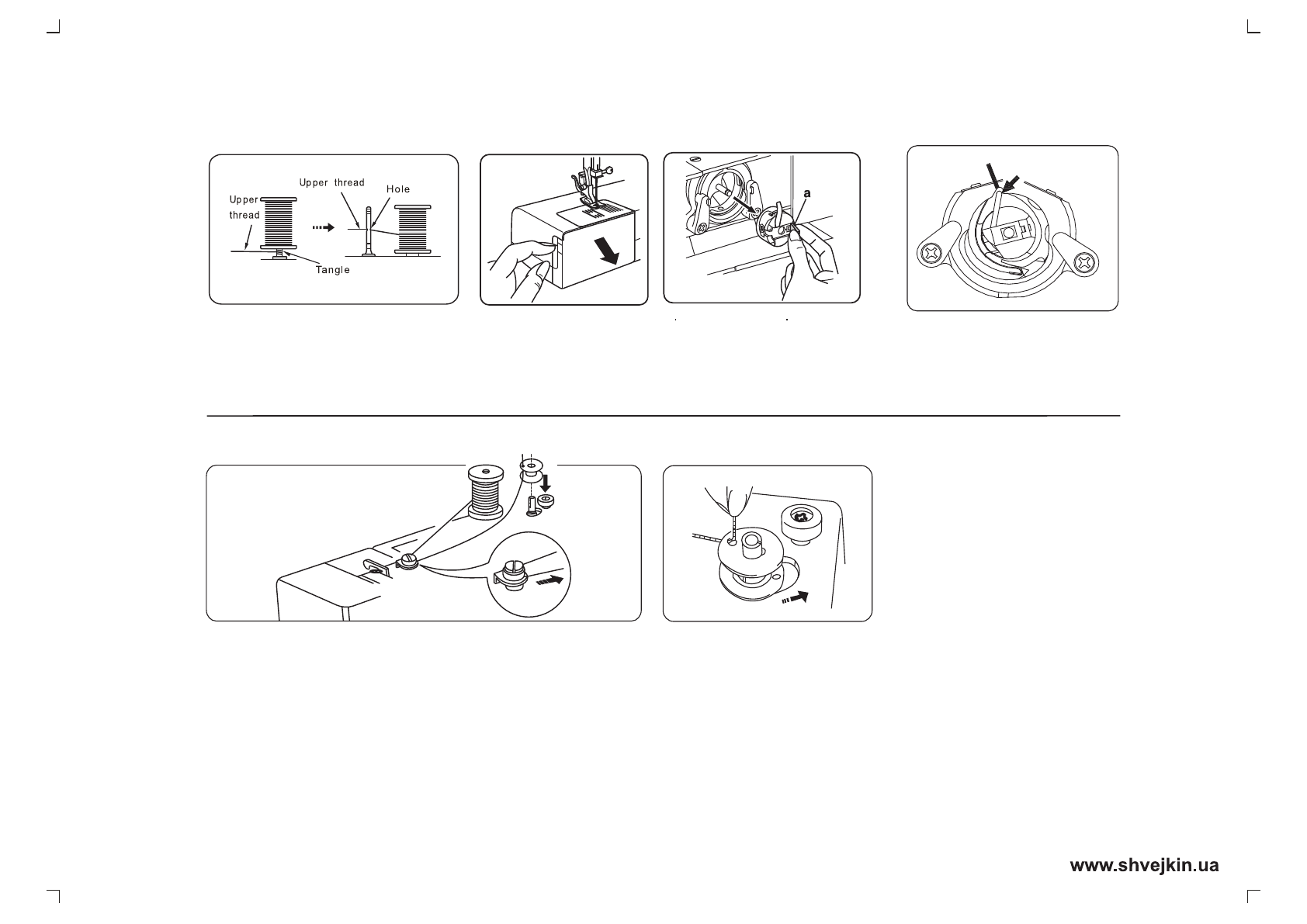 Upper thread

Upper thread

Hole

Tangle

a

www.shvejkin.ua