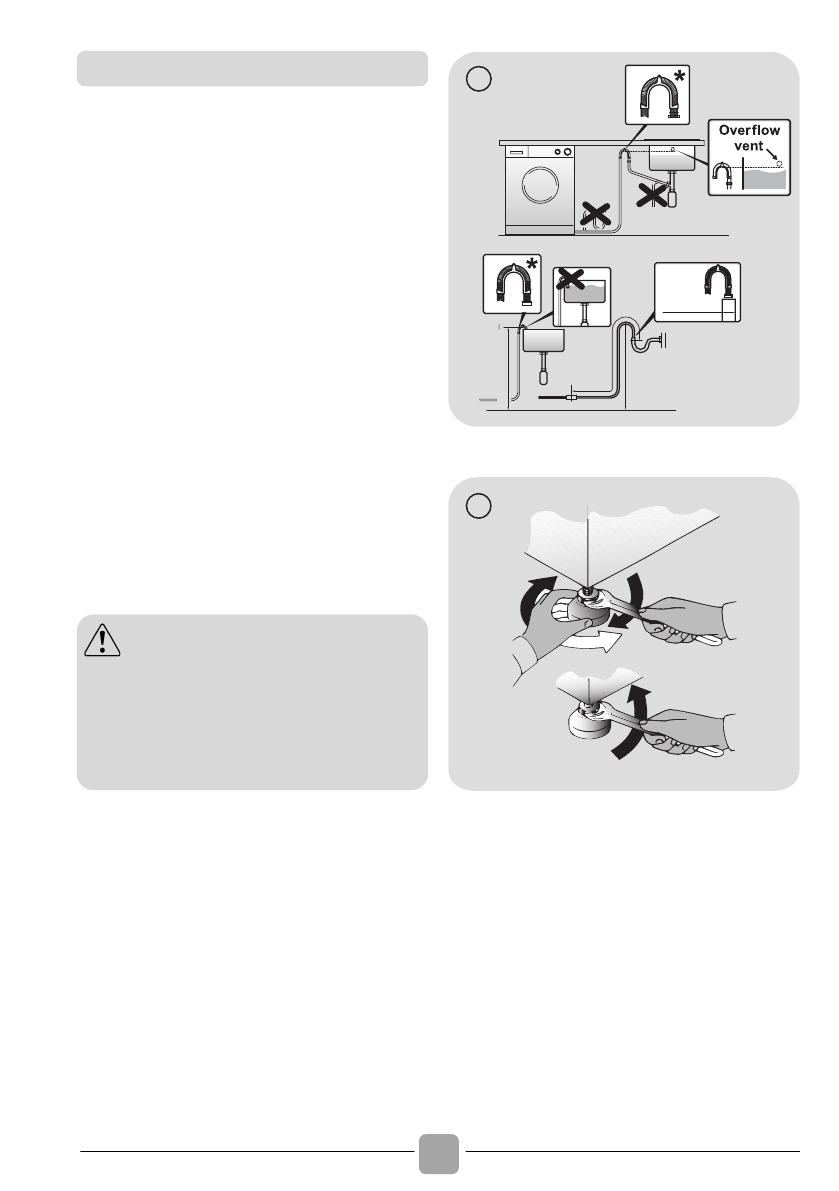 Overflow vent