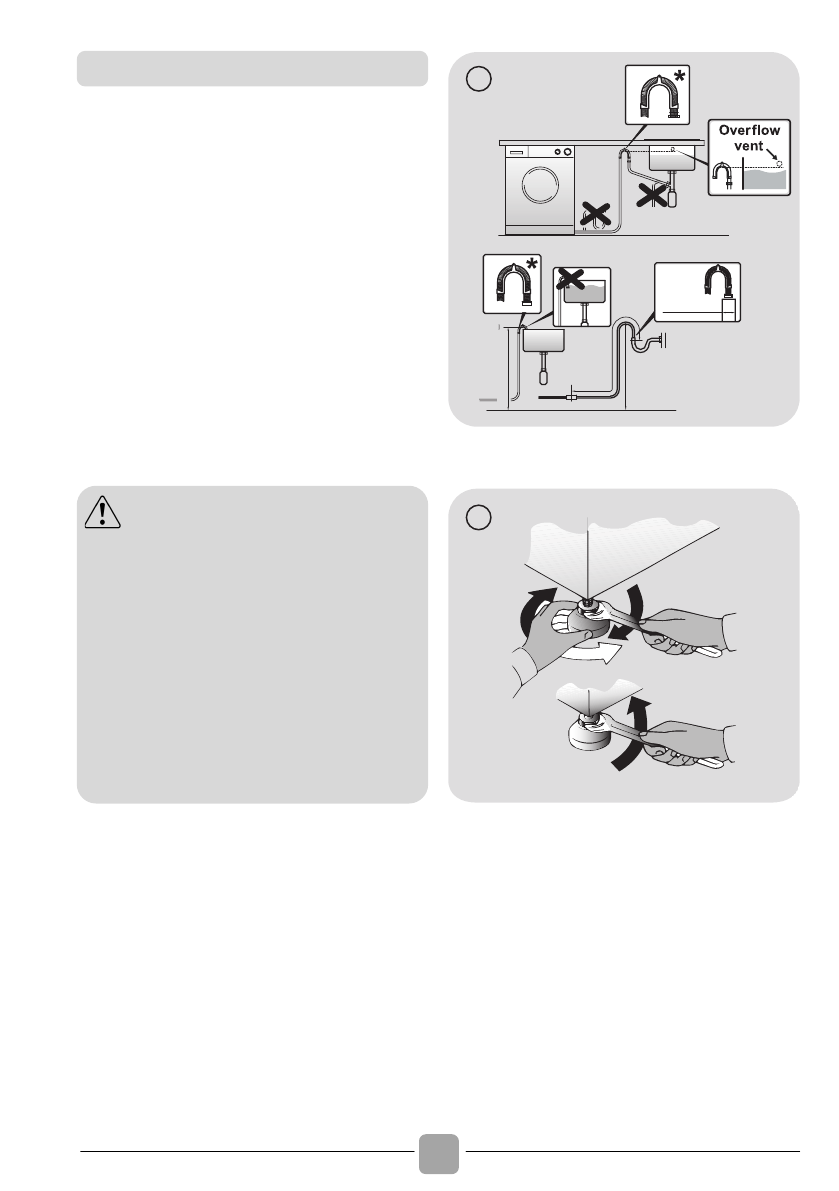 Overflow vent