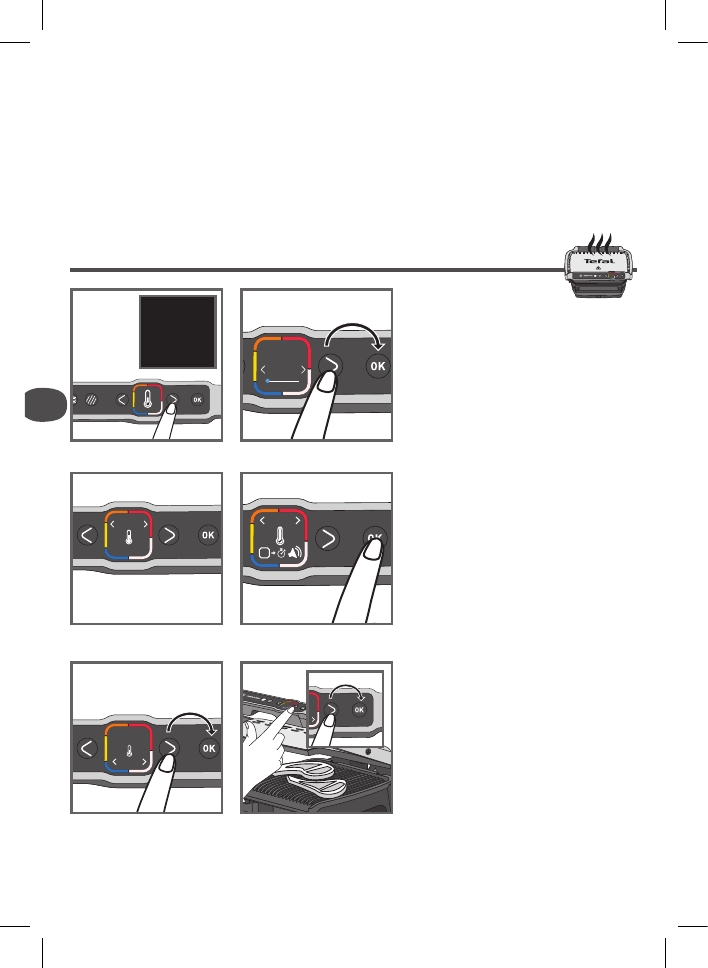 Tefal

OK

OK

OK

OK

OK

OK