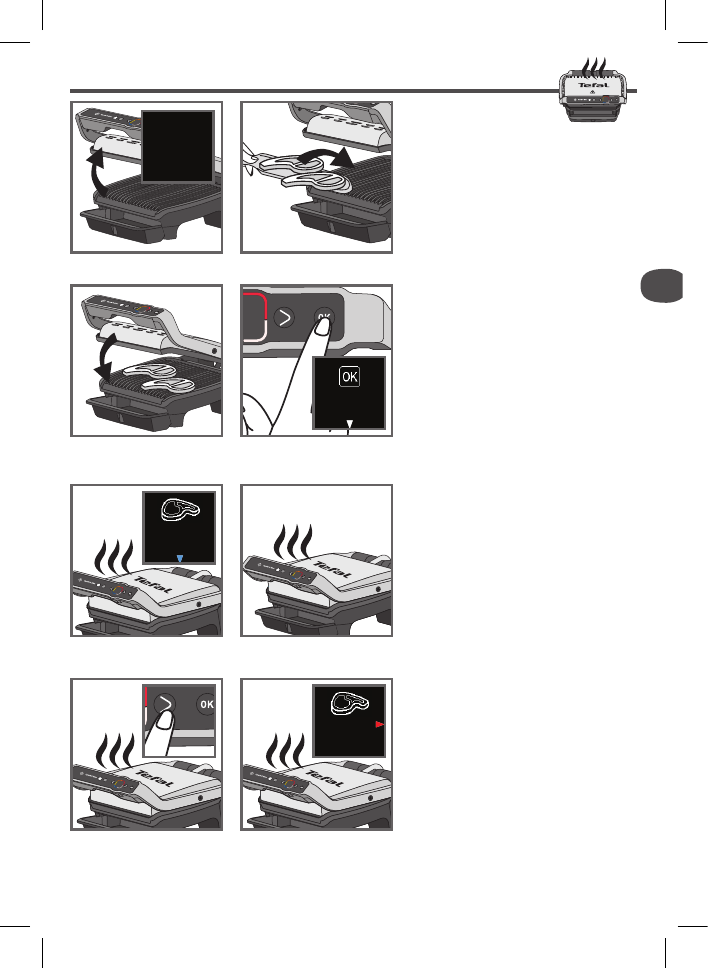 Tefal

OK

OK

Tefal

Tefal

OK

Tefal

Tefal