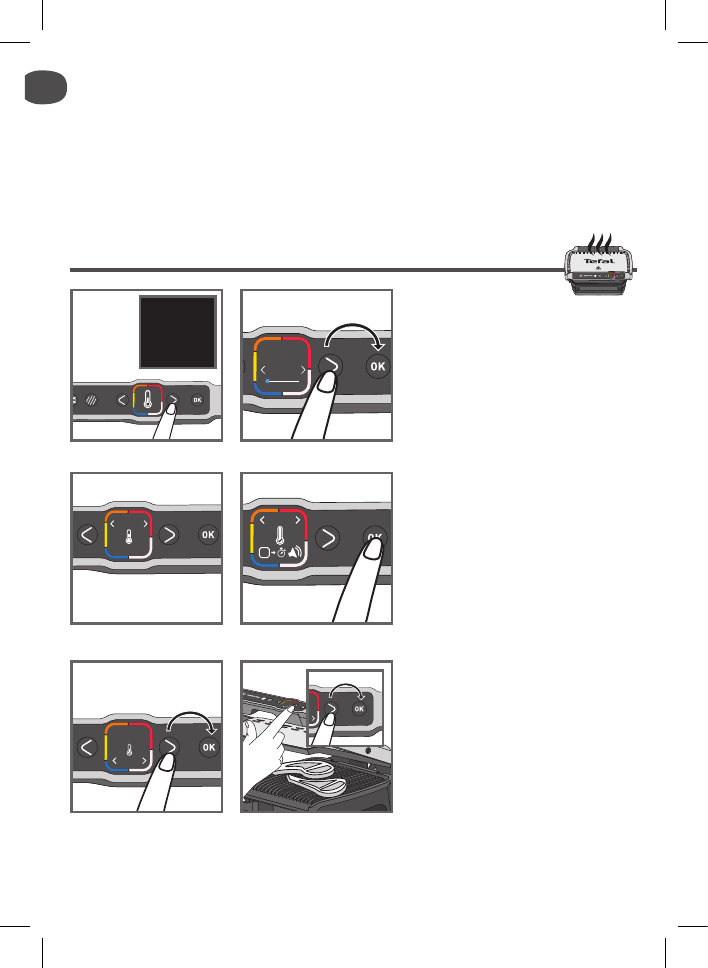 Tefal

OK

OK

OK

OK

OK

OK