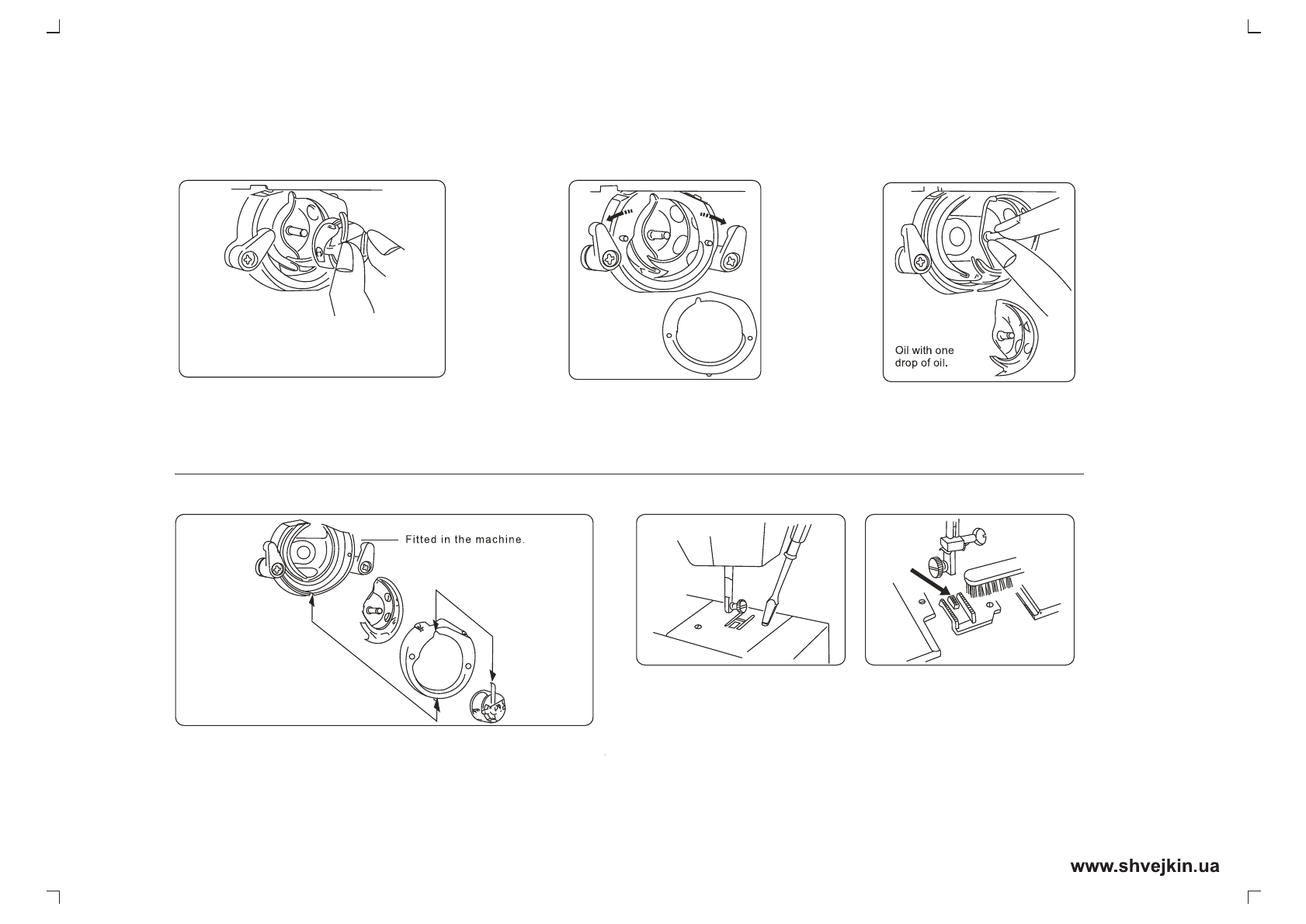 Oil with one drop of oil.

Fitted in the machine.

www.shvejkin.ua