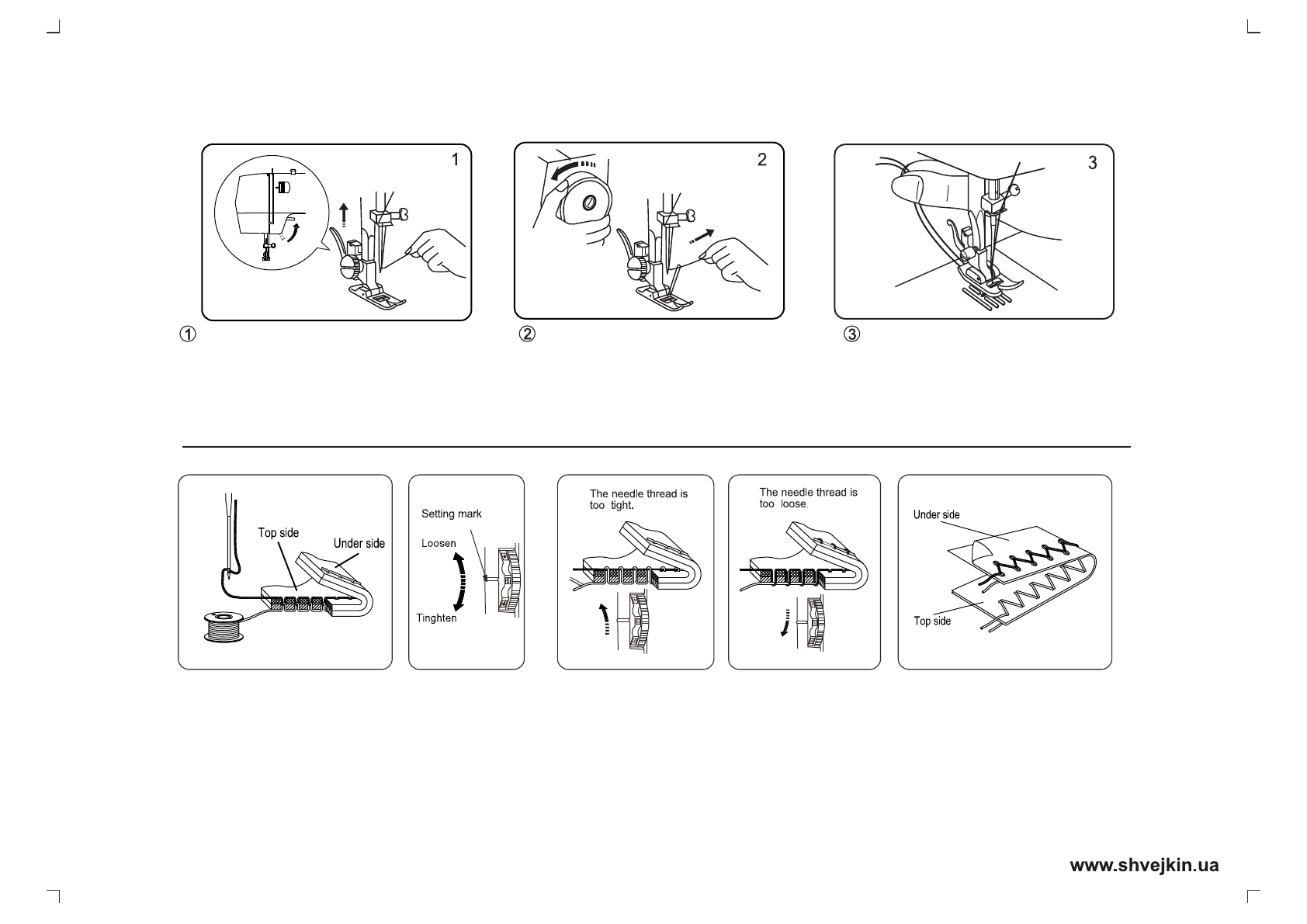 1

2

3

①

②

③

Top side

Under side

Setting mark

Loosen

Tinghten

The needle thread is too tight.

The needle thread is too loose.

Under side

Top side

www.shvejkin.ua