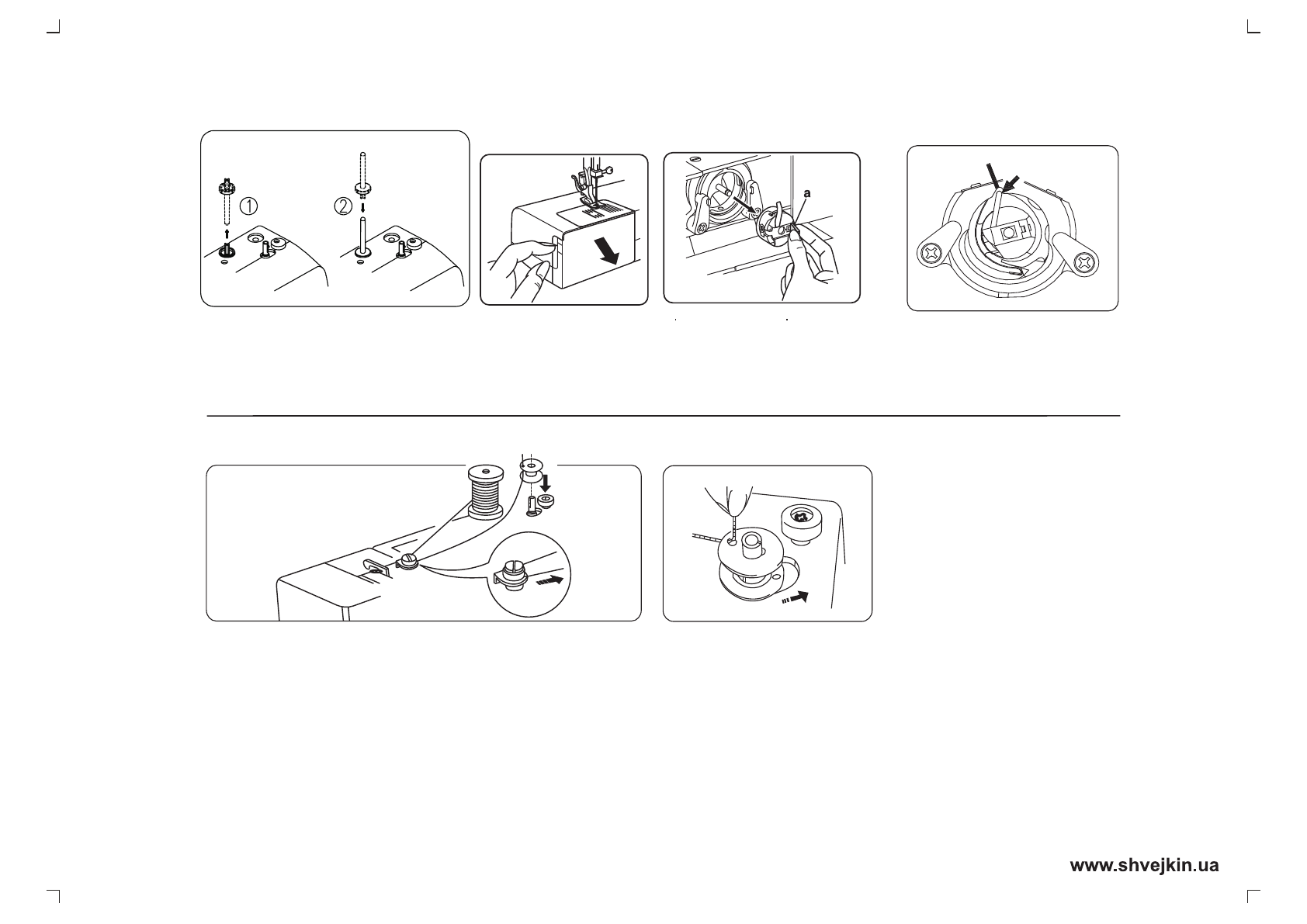 ①

②

a

www.shvejkin.ua