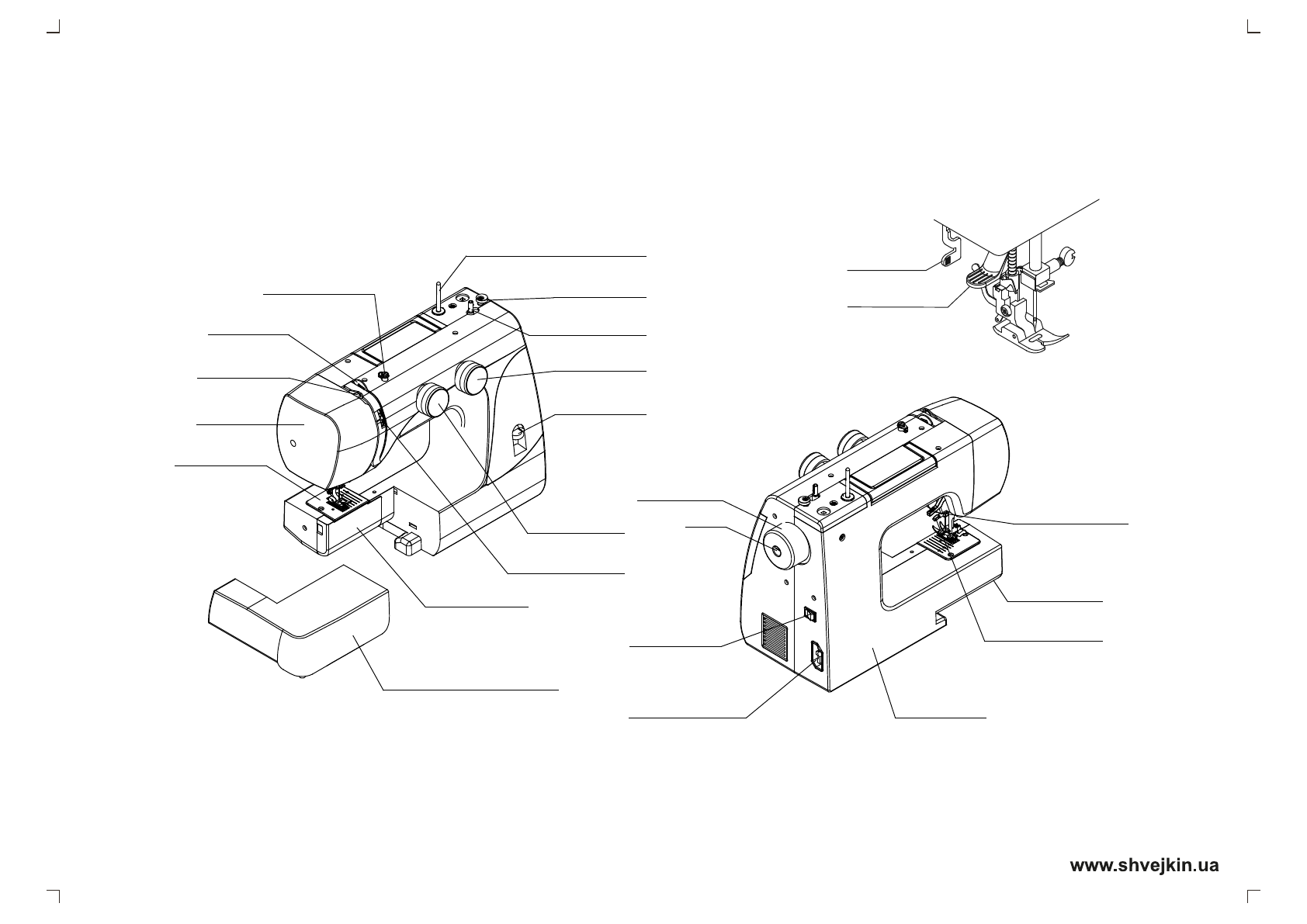 www.shvejkin.ua