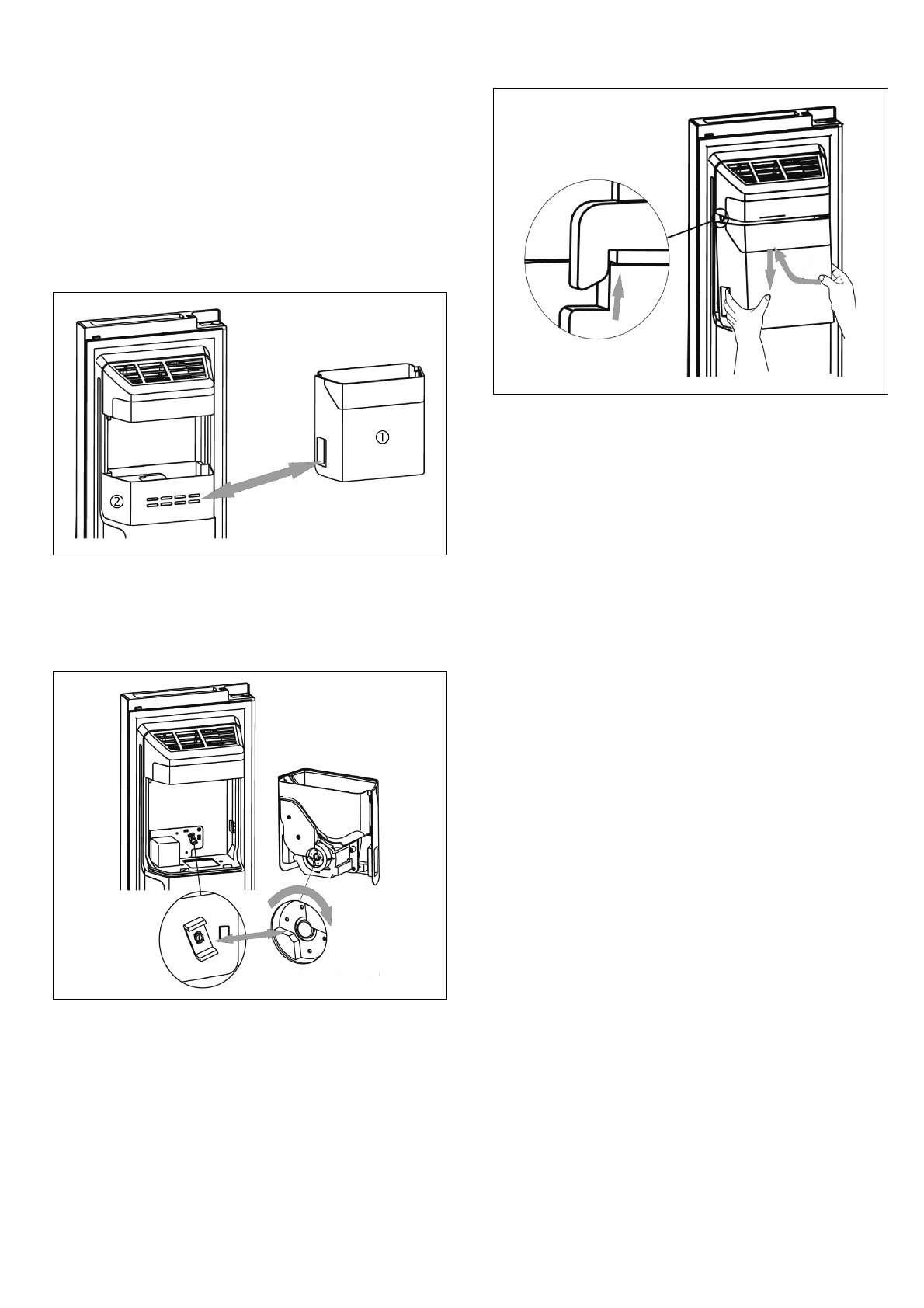 ①

②