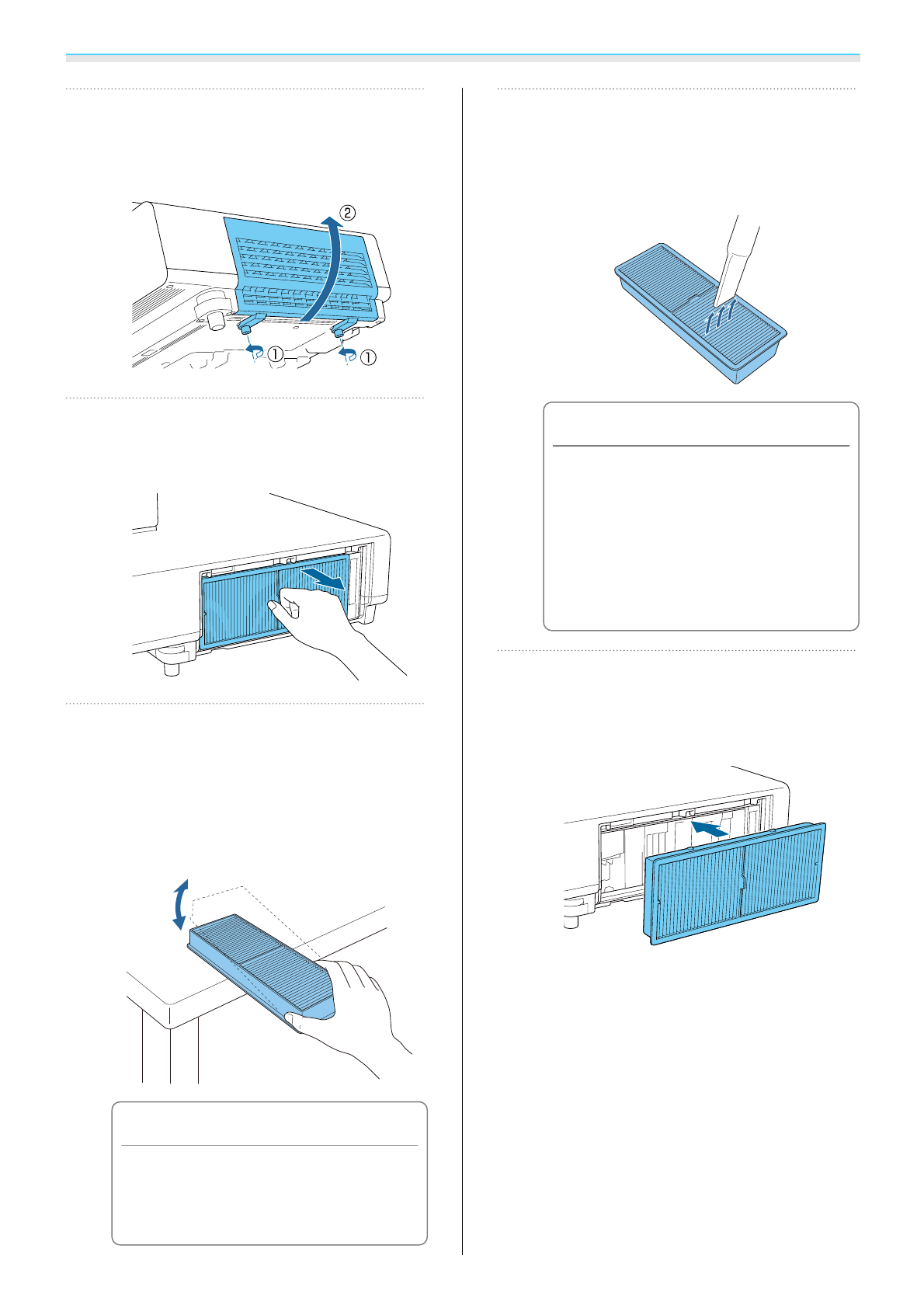 ②

①

①