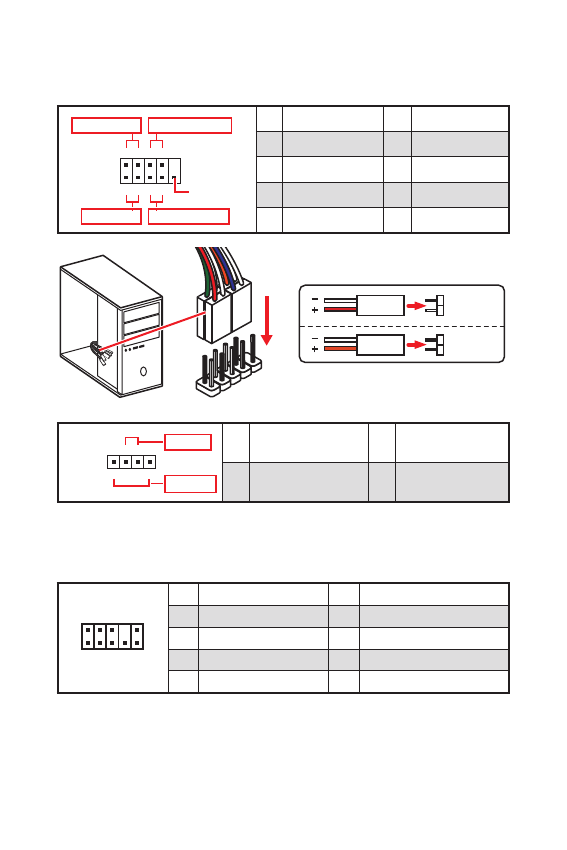 −
+
−
+