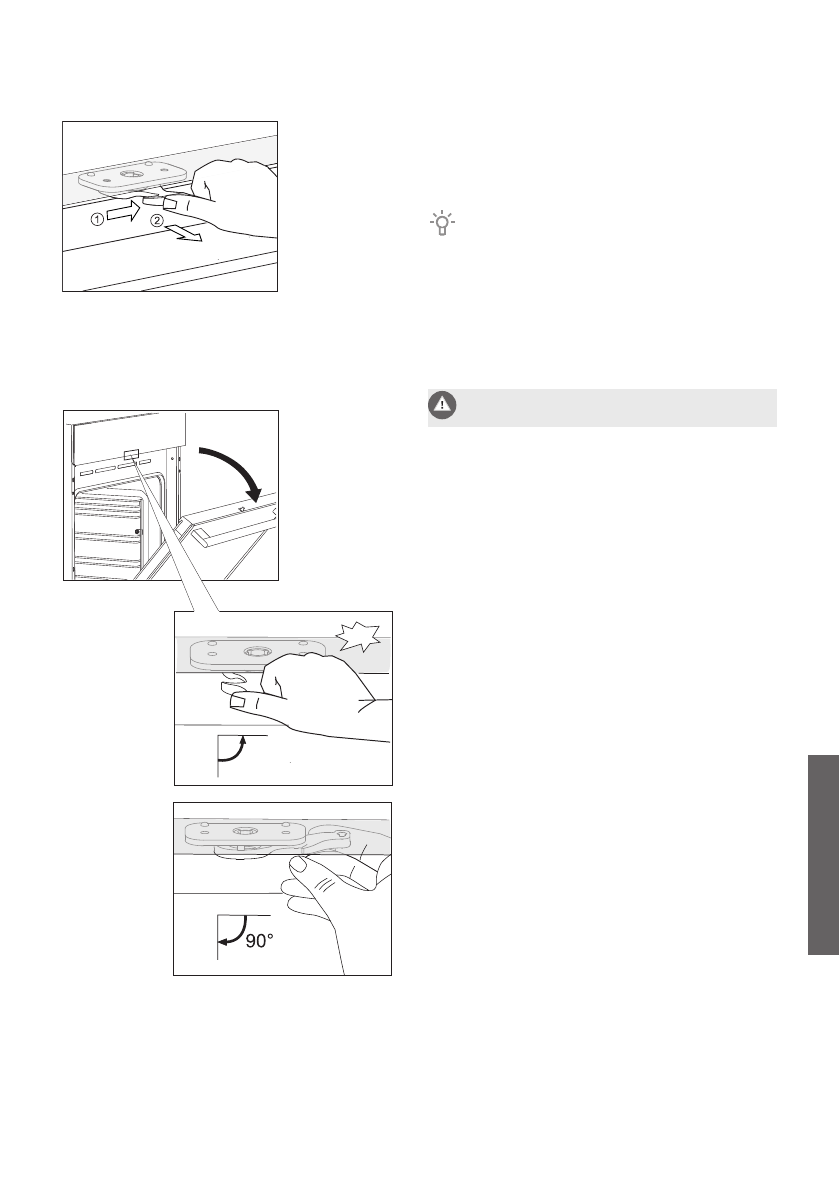 ①
②
90°