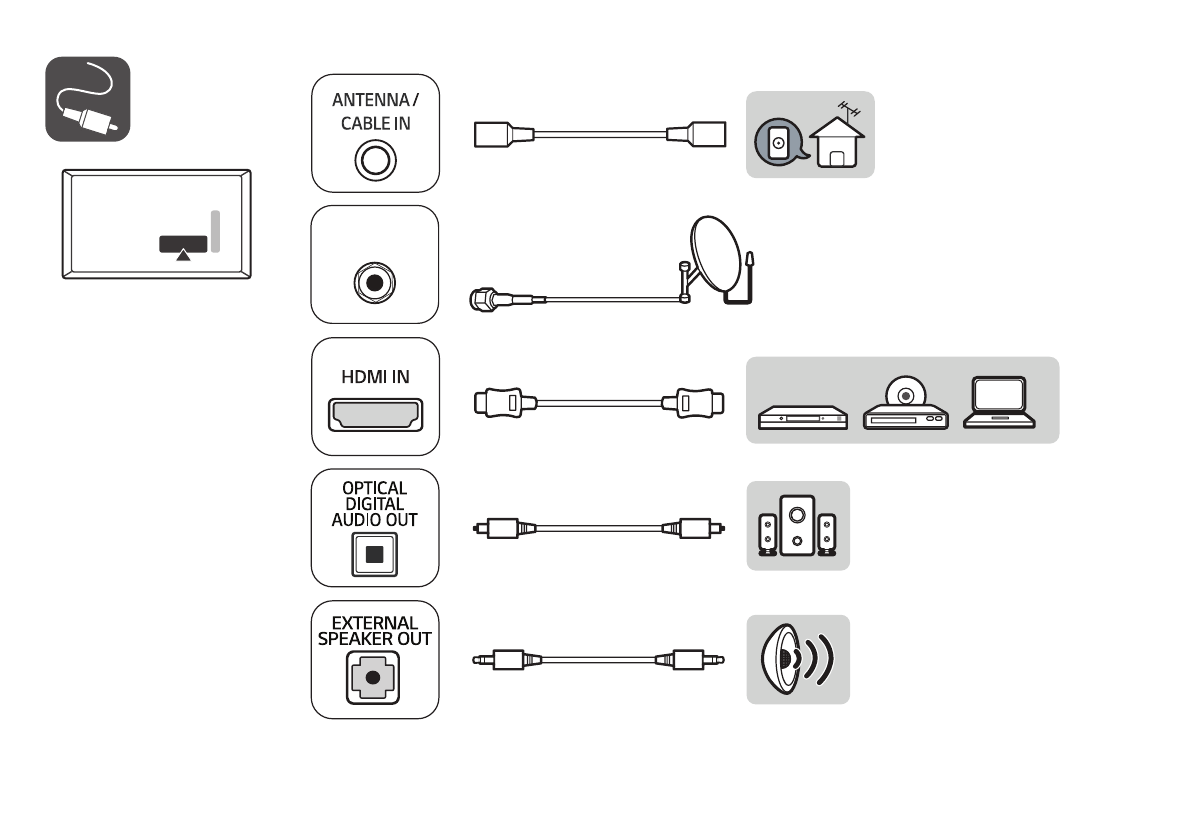 ANTENNA / CABLE IN

HDMI IN

OPTICAL DIGITAL AUDIO OUT

EXTERNAL SPEAKER OUT