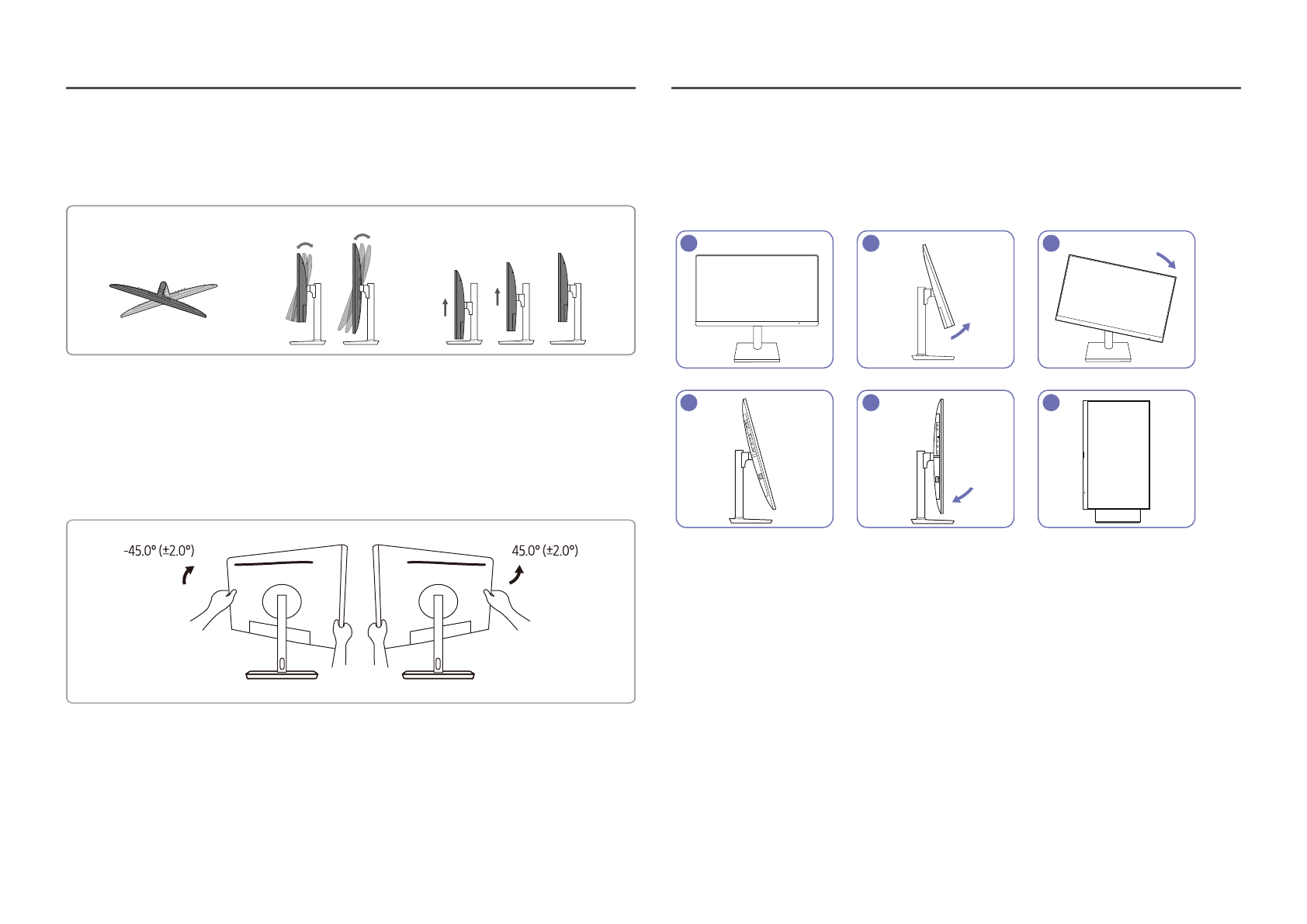 -45.0° (±2.0°)

45.0° (±2.0°)