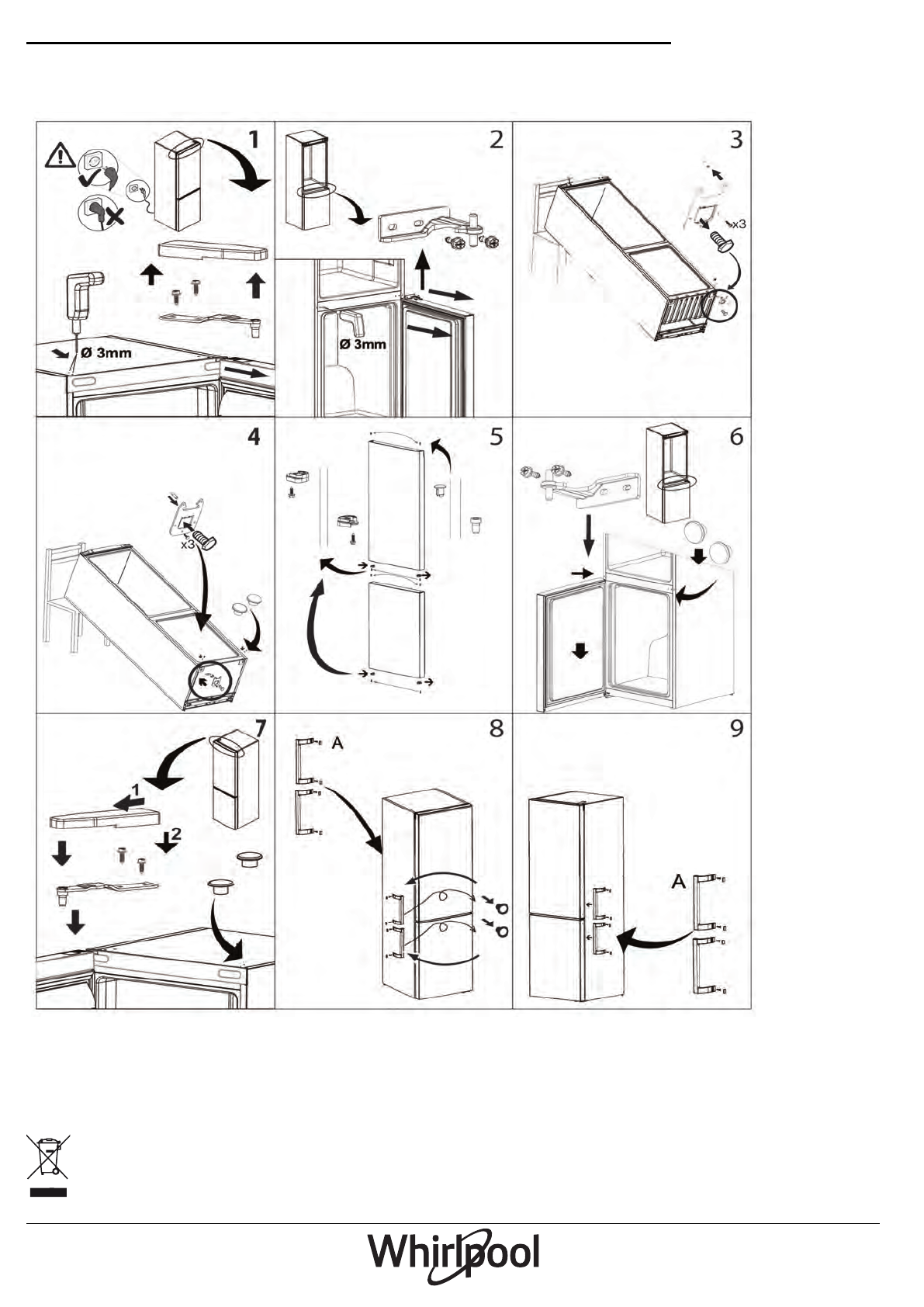 1

Ø 3mm

2

Ø 3mm

3

x3

4

x3

5

6

7

1

2

8

A

9

A

Whirlpool