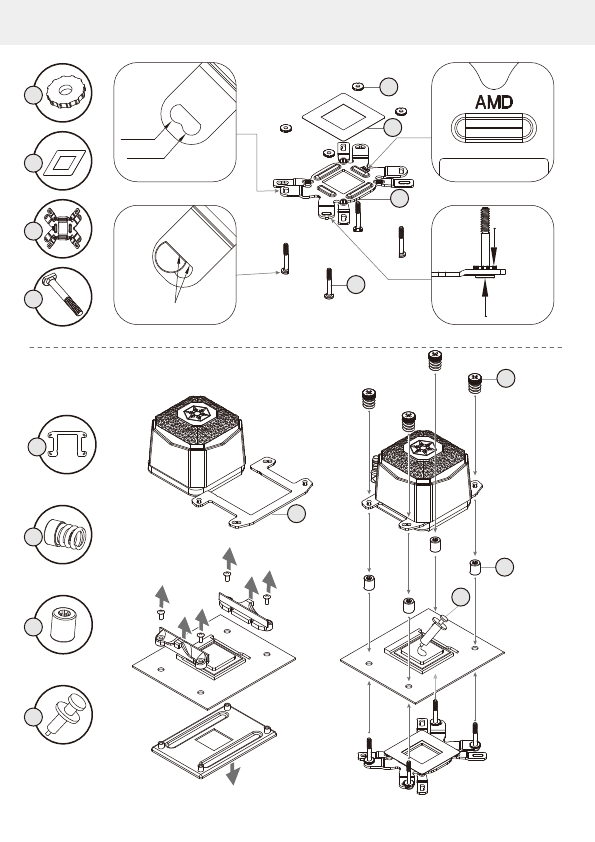 AMD