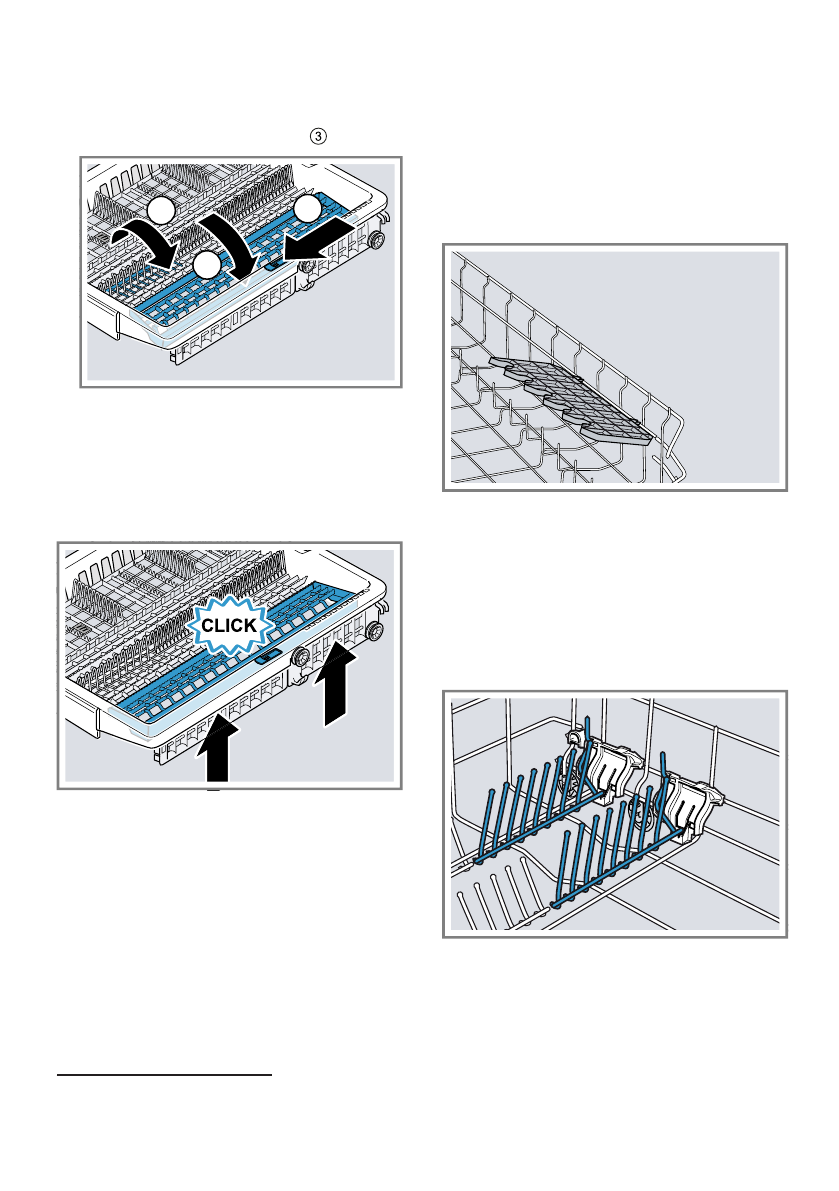 ③

CLICK