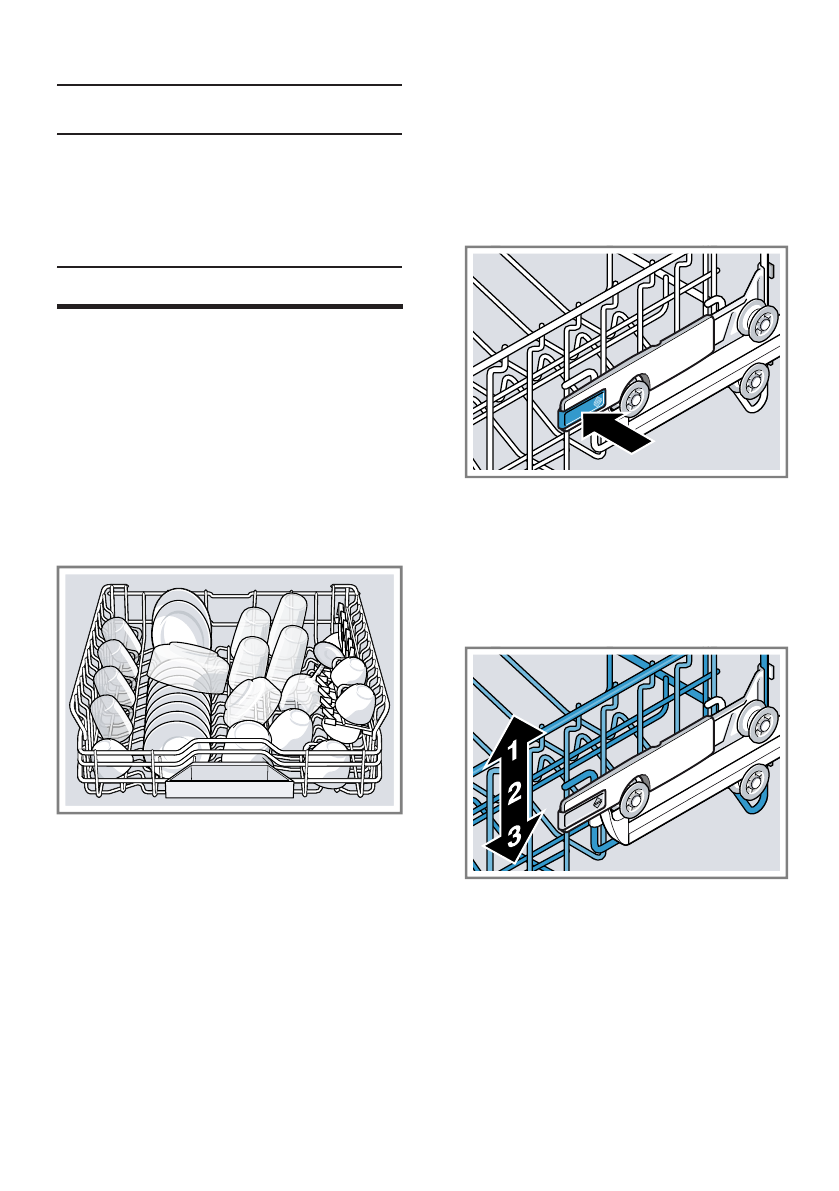 1
2
3