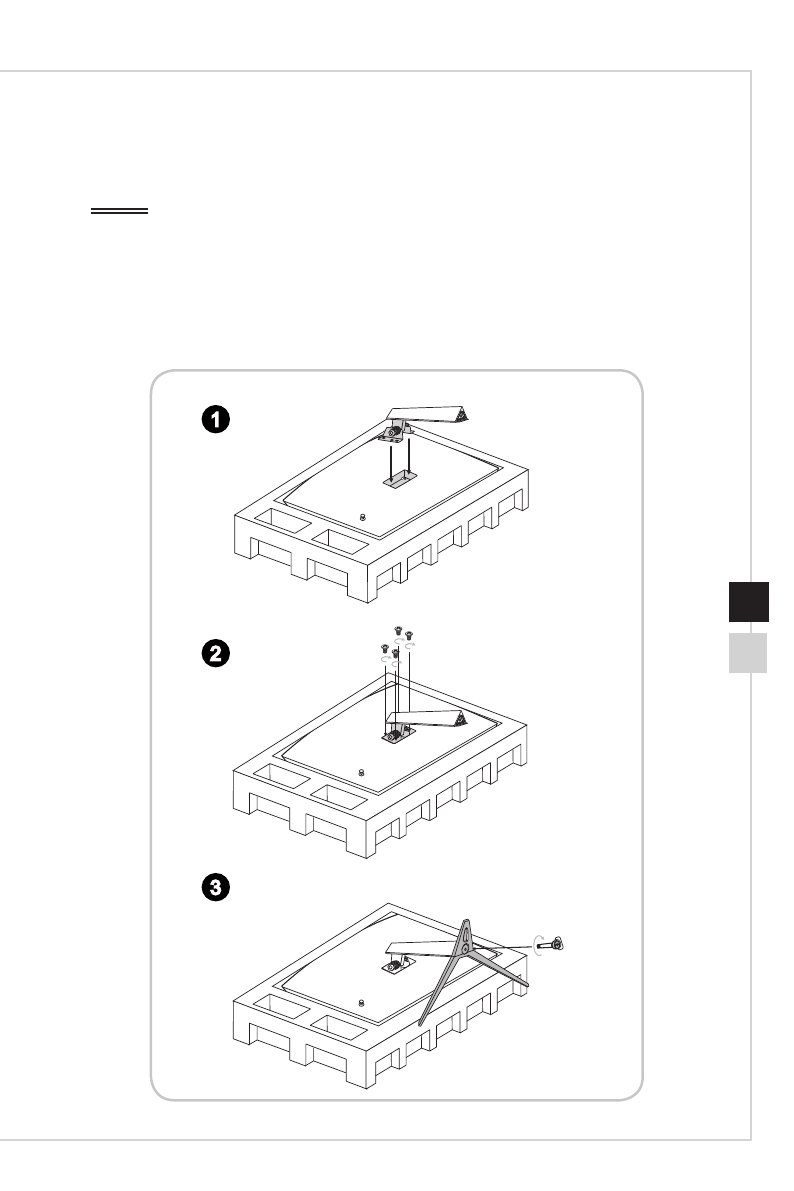 1

2

3