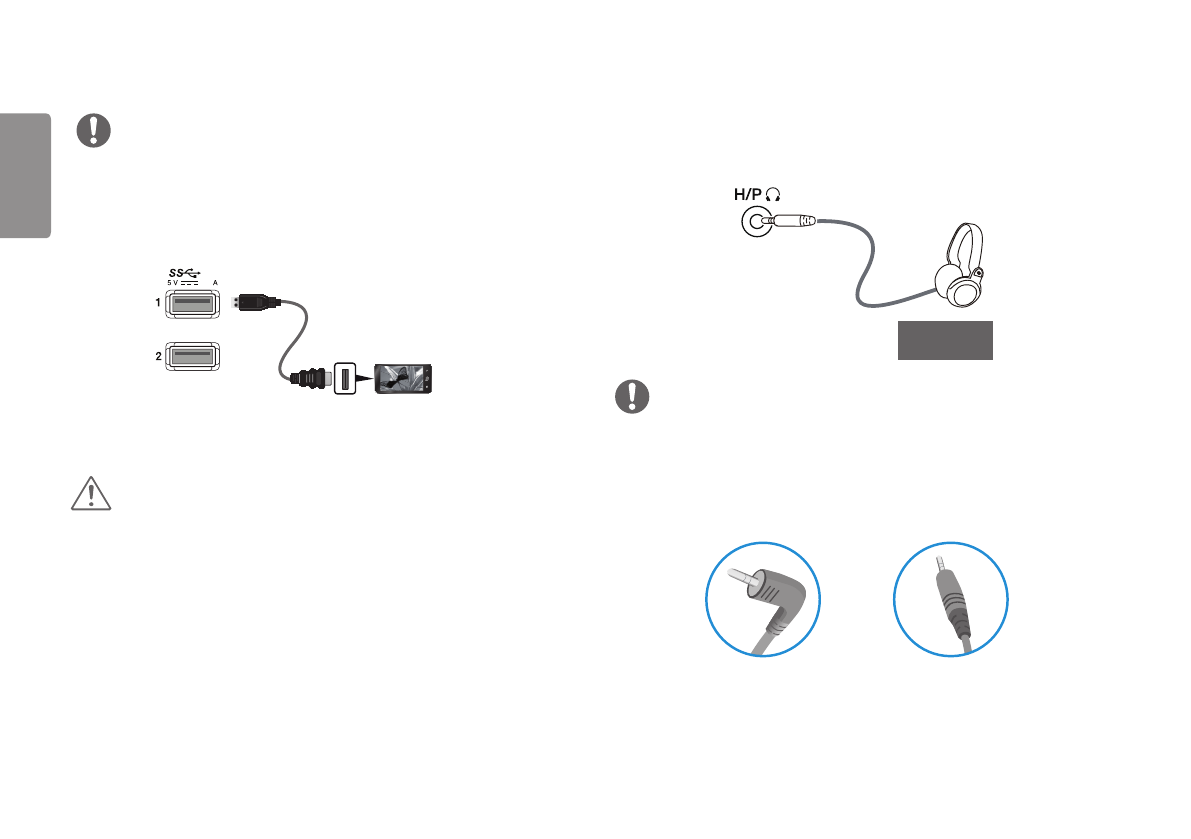 SS
5 V ⎓ A
1
2

H/P