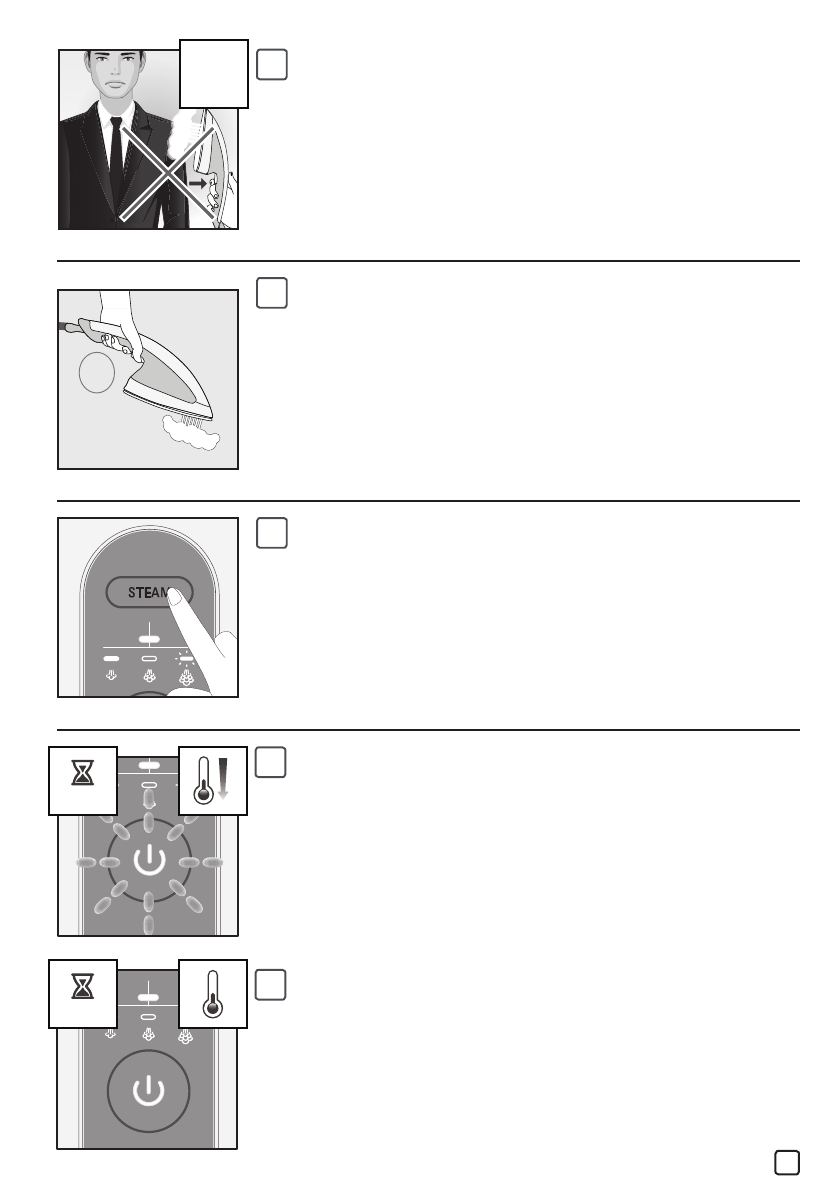 STEAM